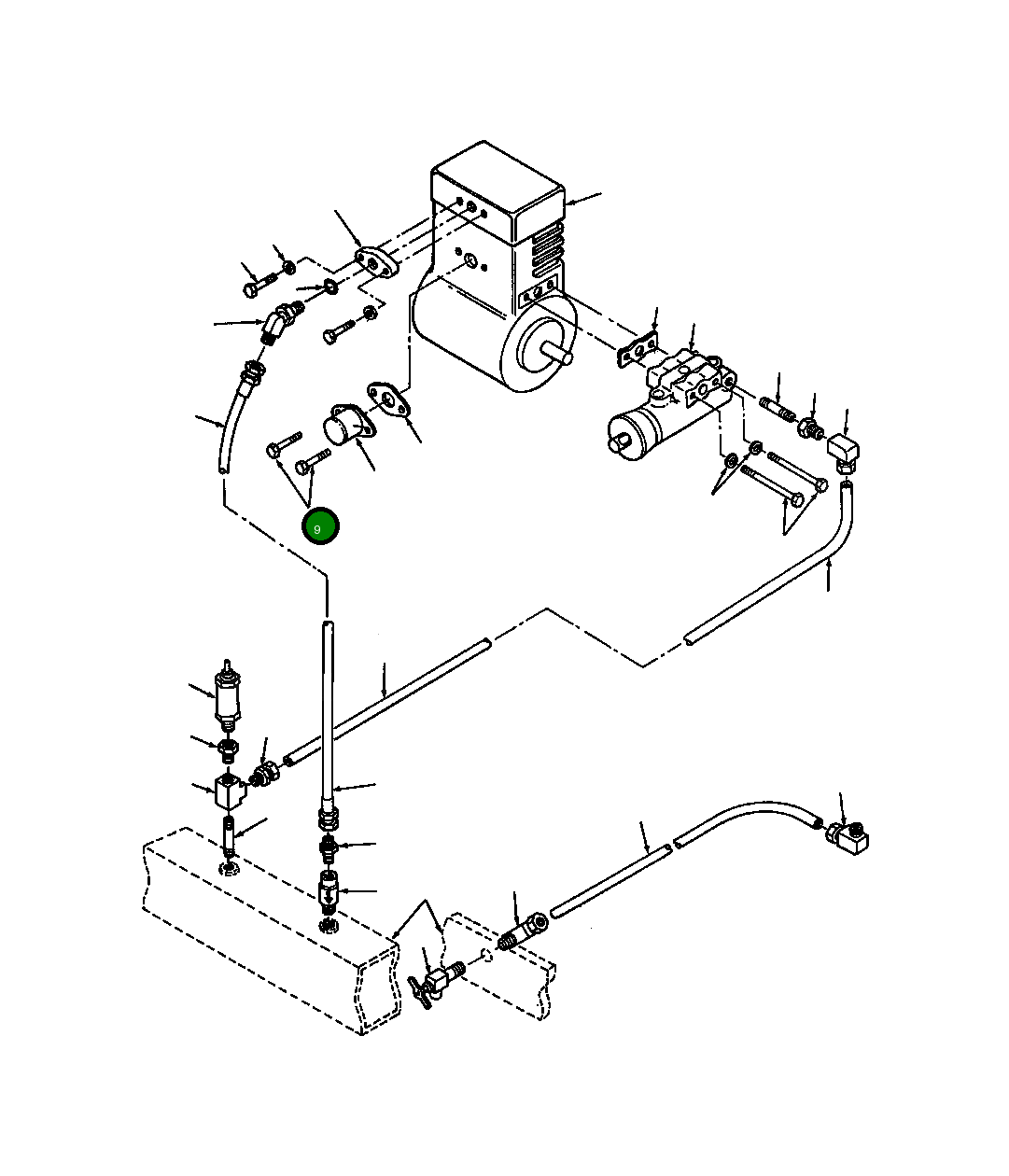 9