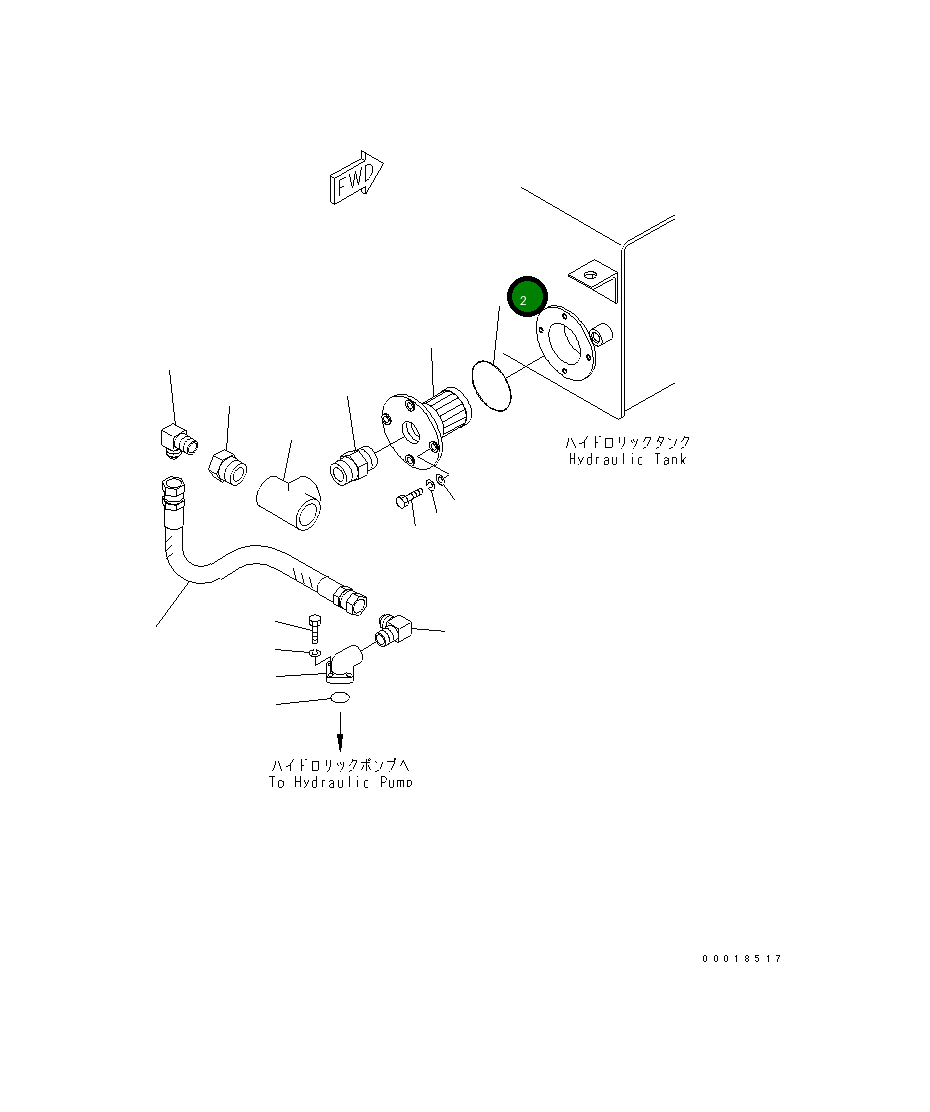 FWD

2

ハイドロリックタンク
Hydraulic Tank

ハイドロリックポンプへ
To Hydraulic Pump

00018517