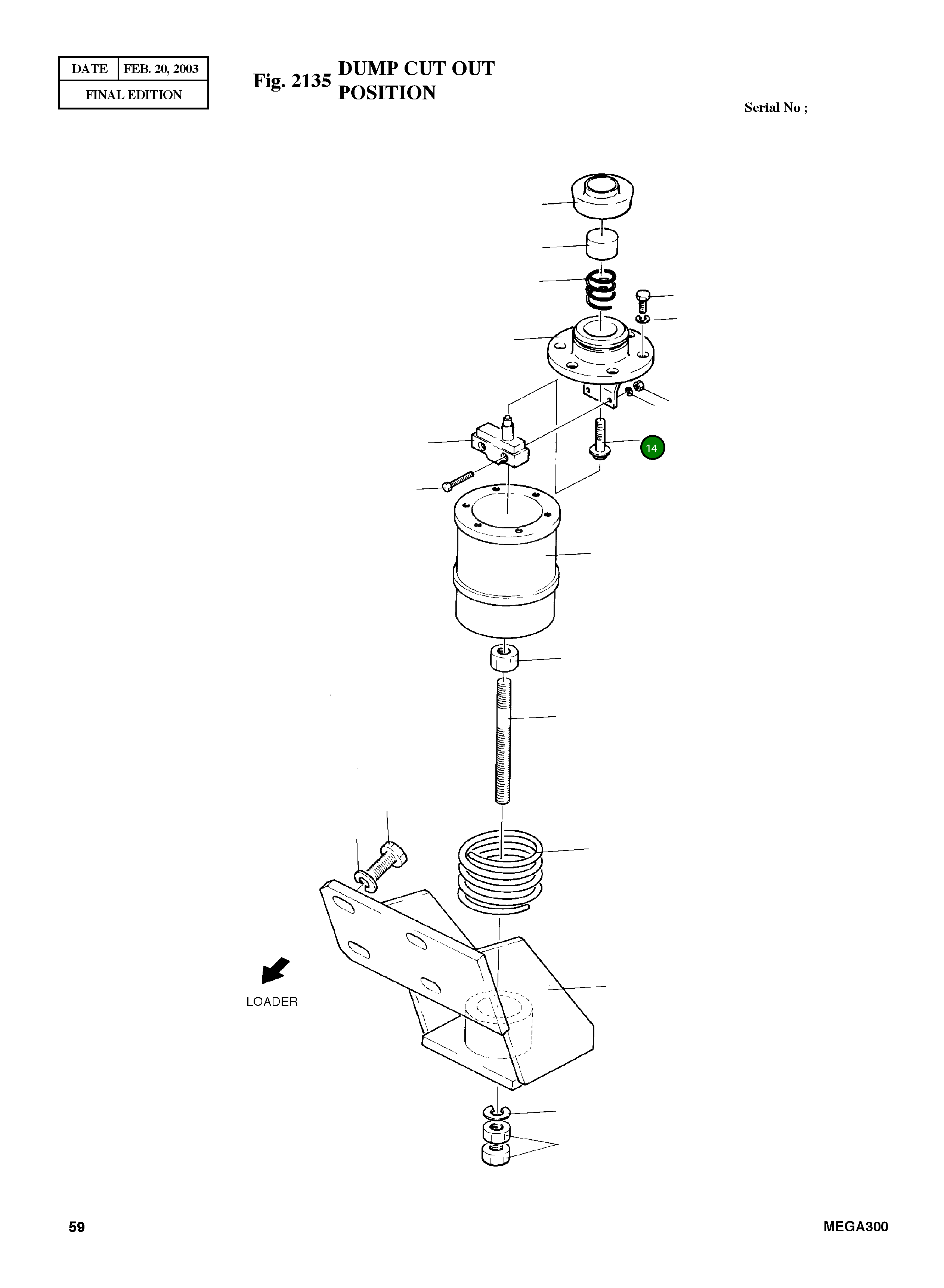 | DATE | FEB. 20, 2003 |
|---|---|
| FINAL EDITION | |

Fig. 2135 DUMP CUT OUT POSITION

Serial No ;

14

LOADER

59

MEGA300