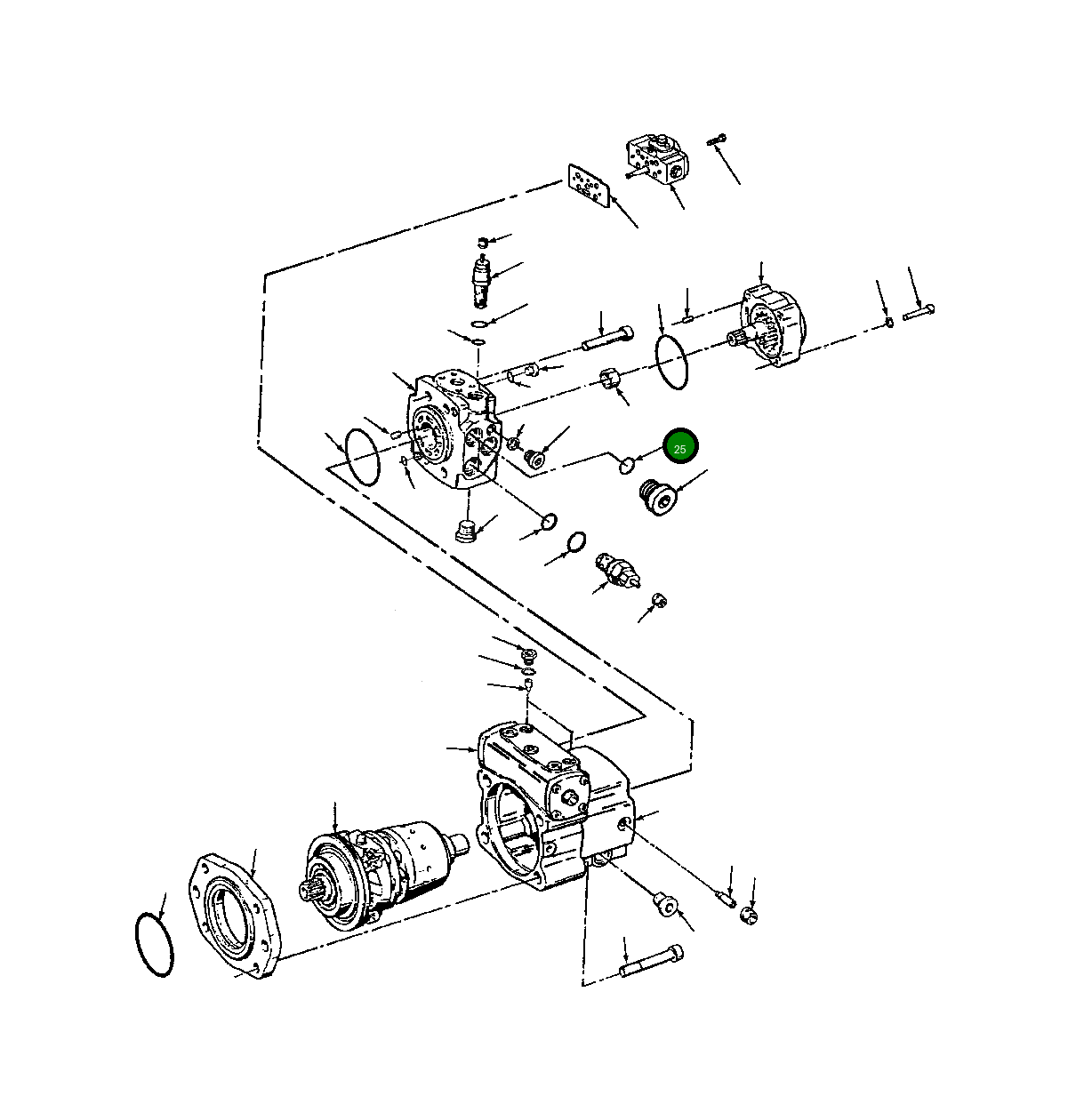 25