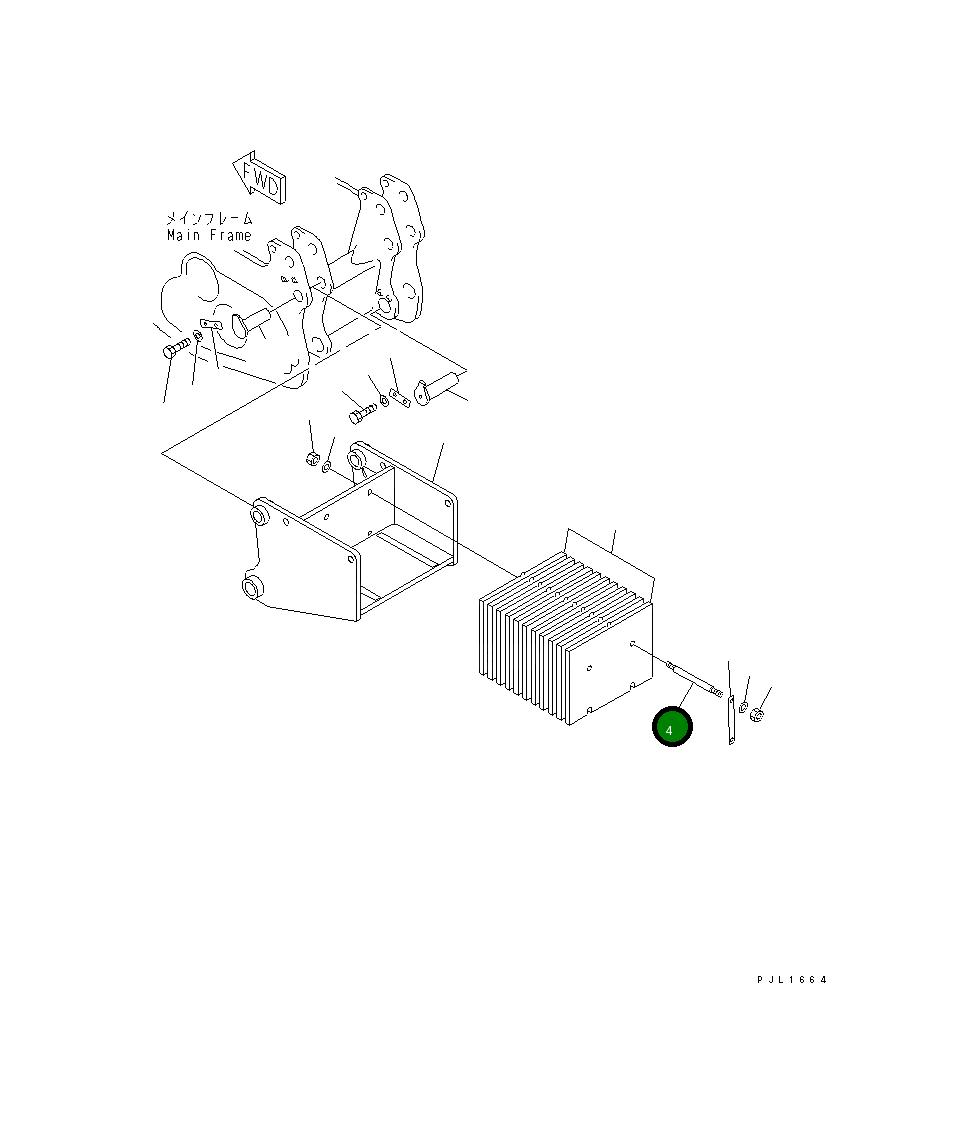 FWD

メインフレーム
Main Frame

4

PJL1664