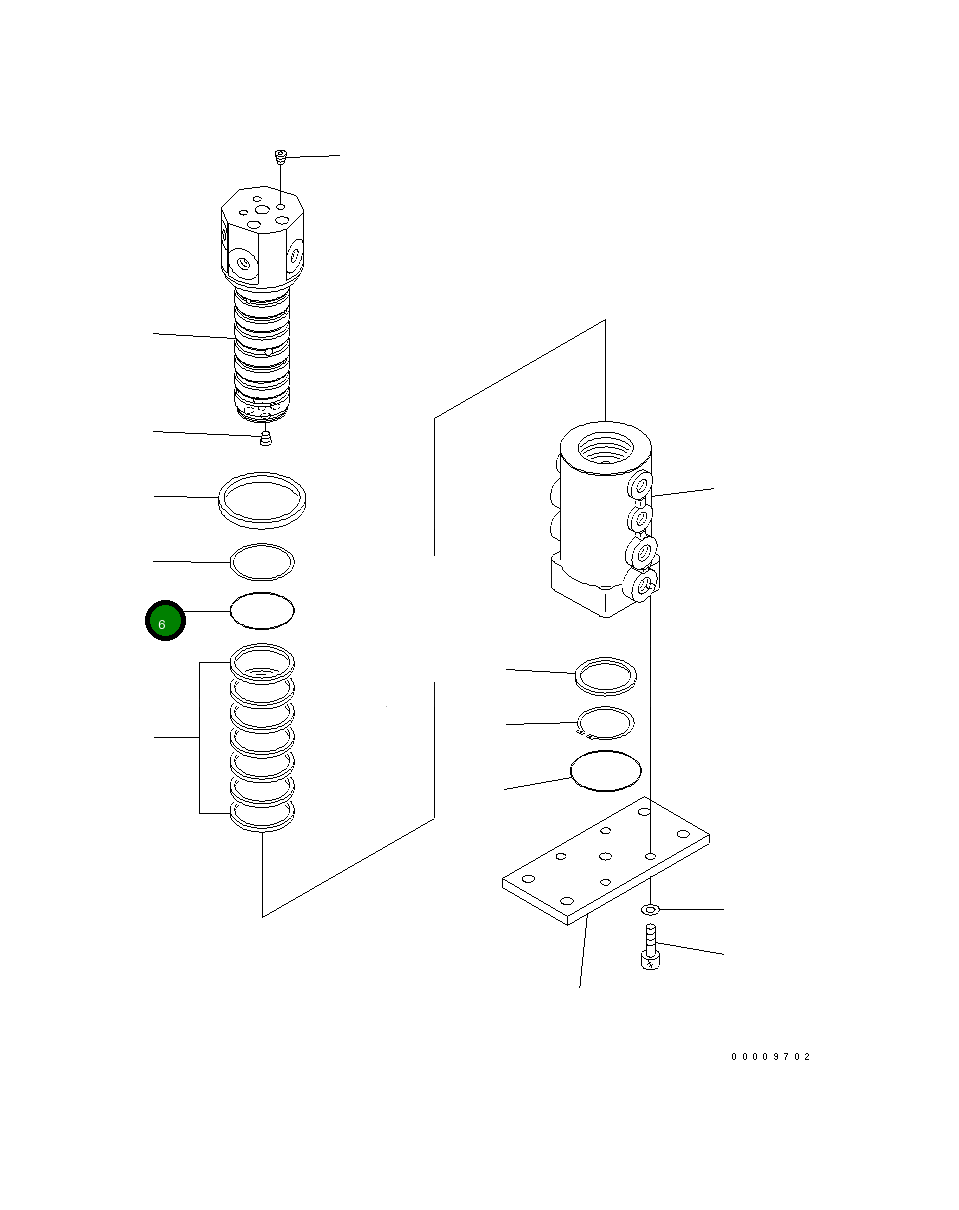 6

00009702