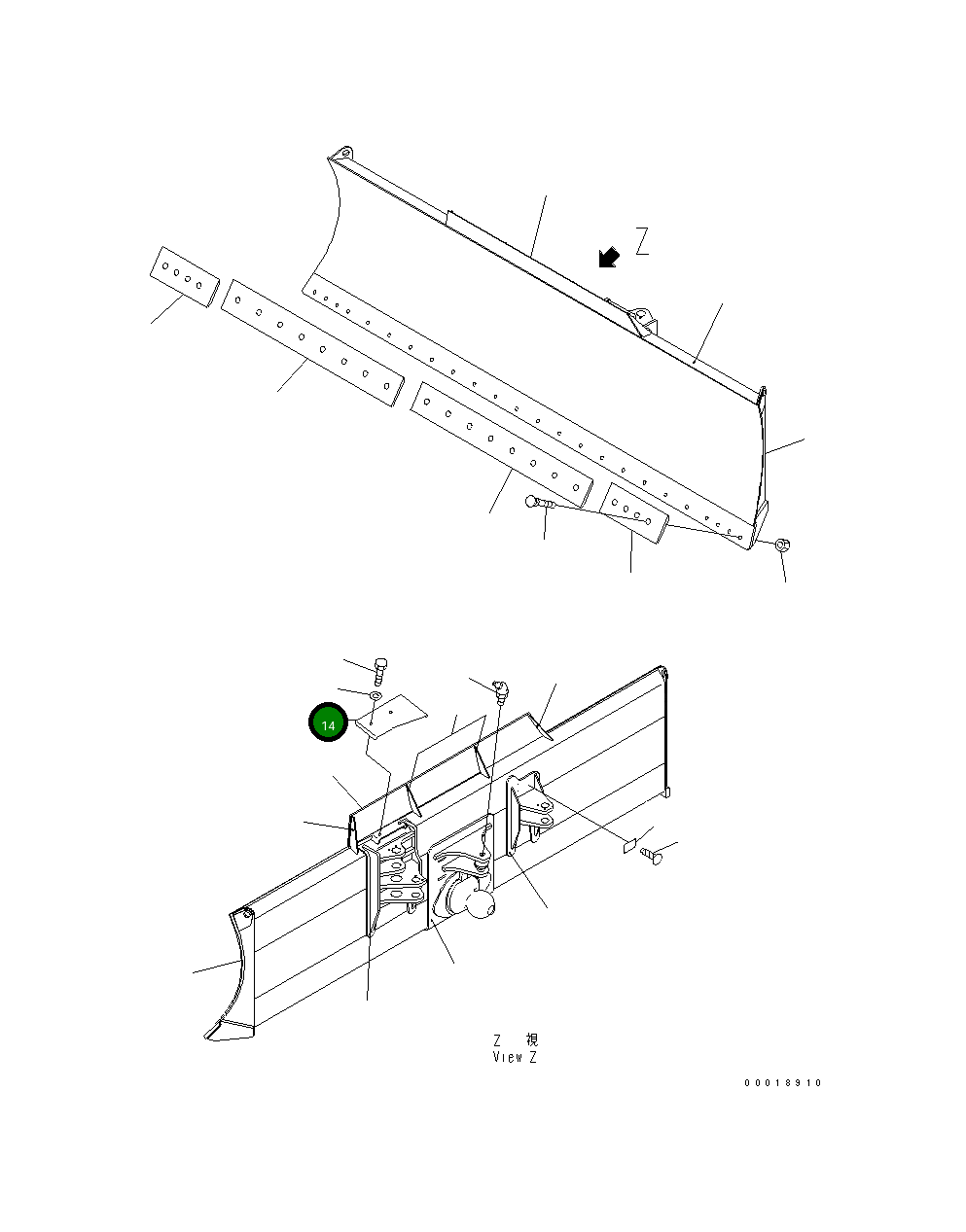 Z

14

Z 視
View Z

00018910