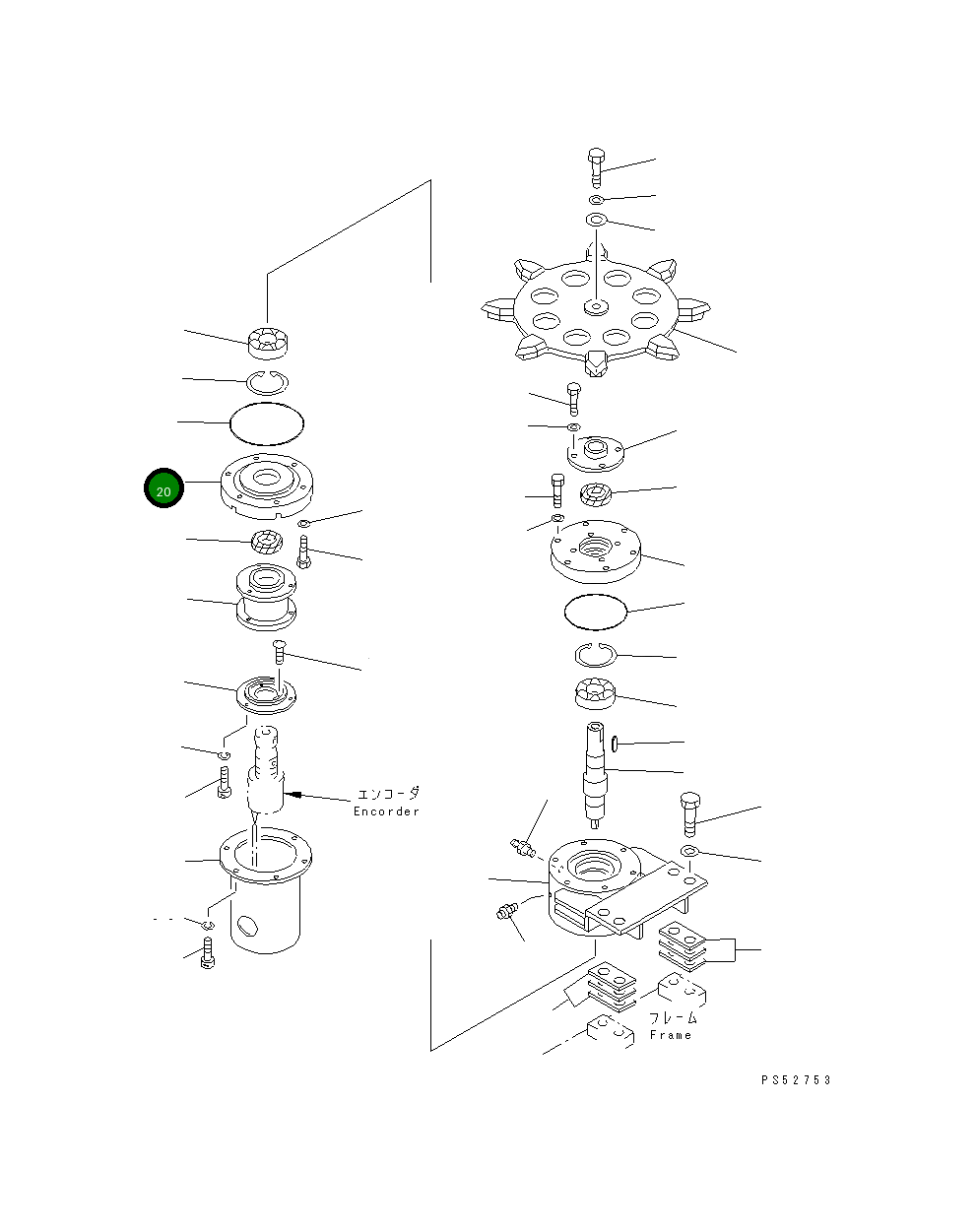 20

エンコーダ
Encorder

フレーム
Frame

PS52753