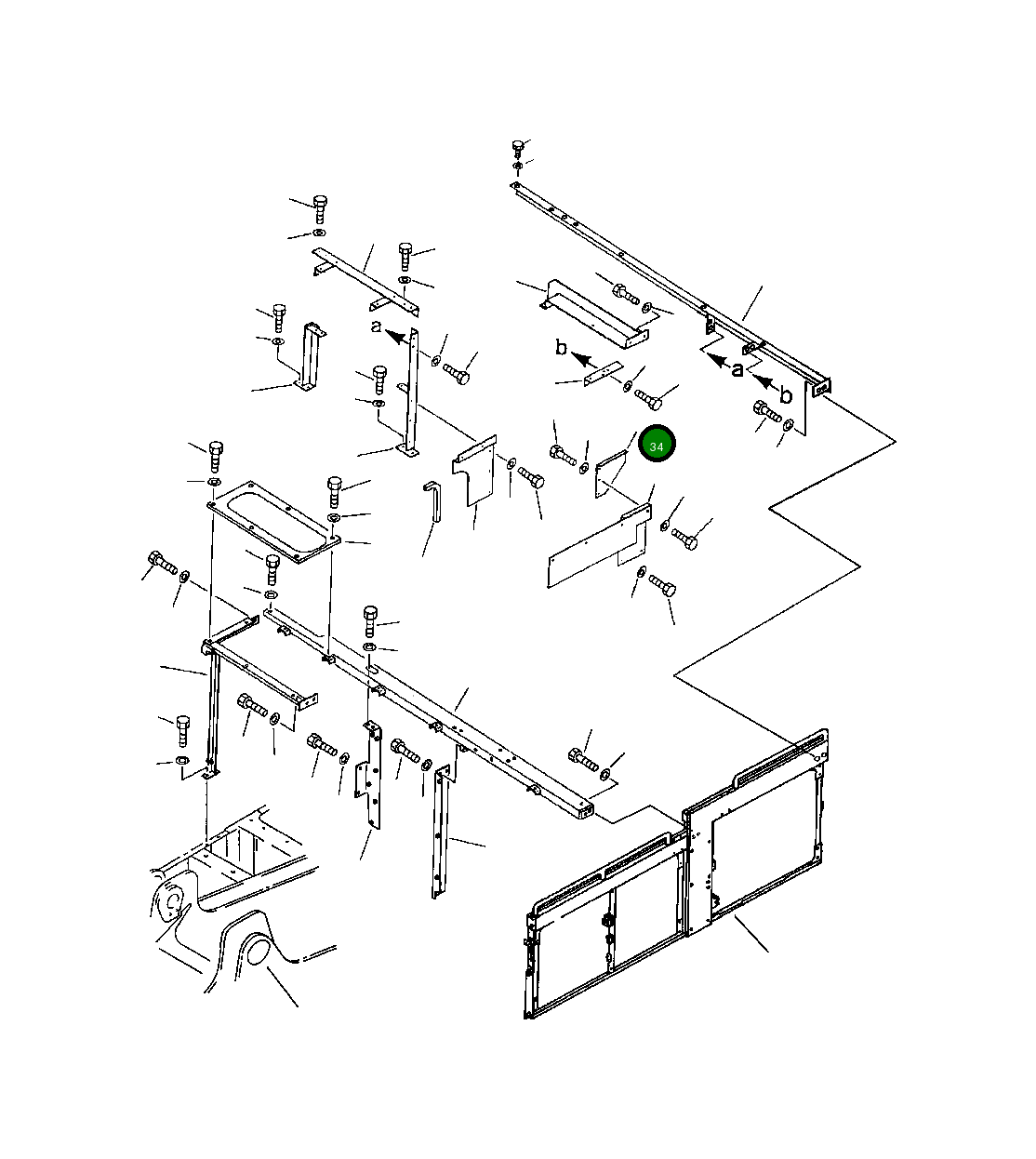 a
b
a
b
34