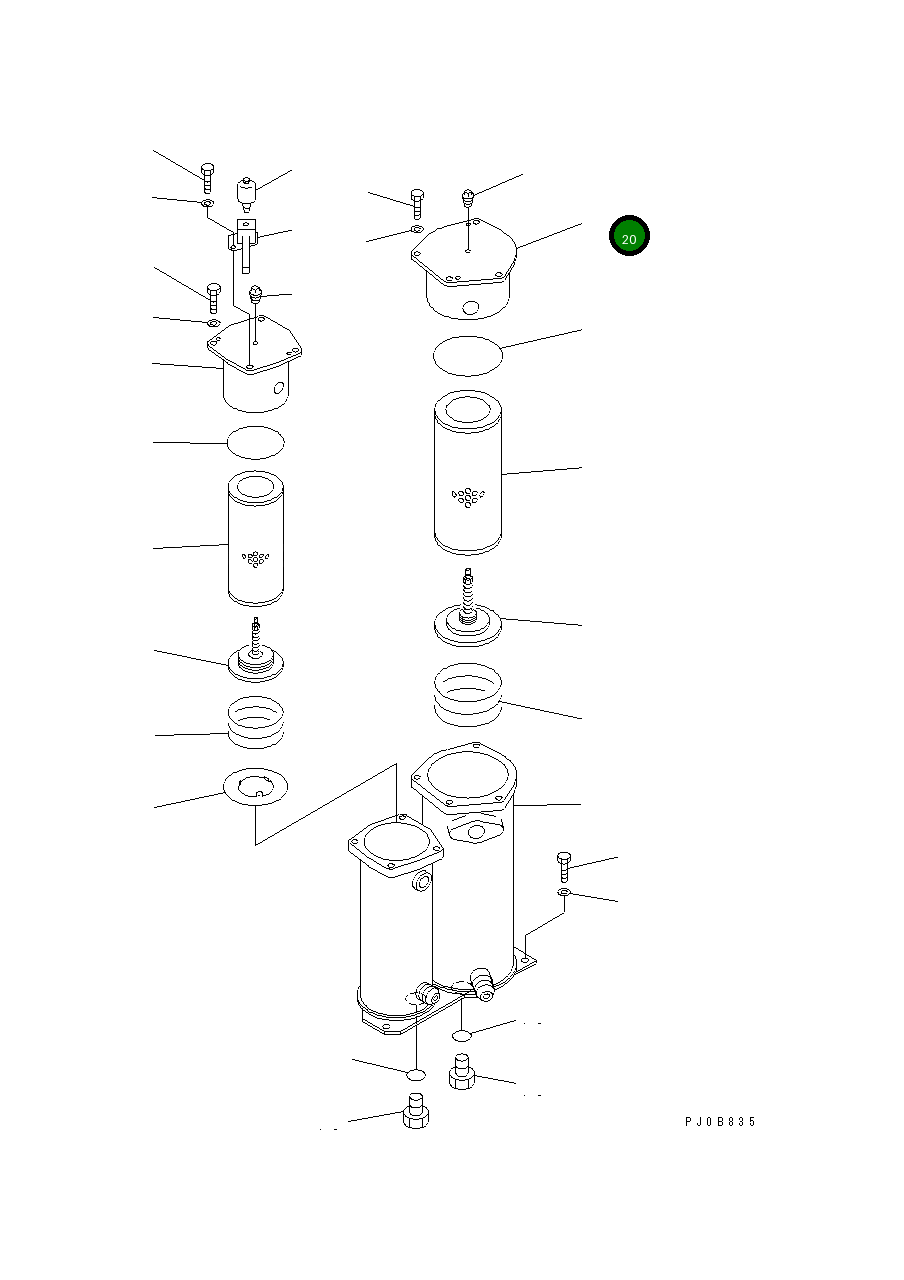 20

PJ0B835