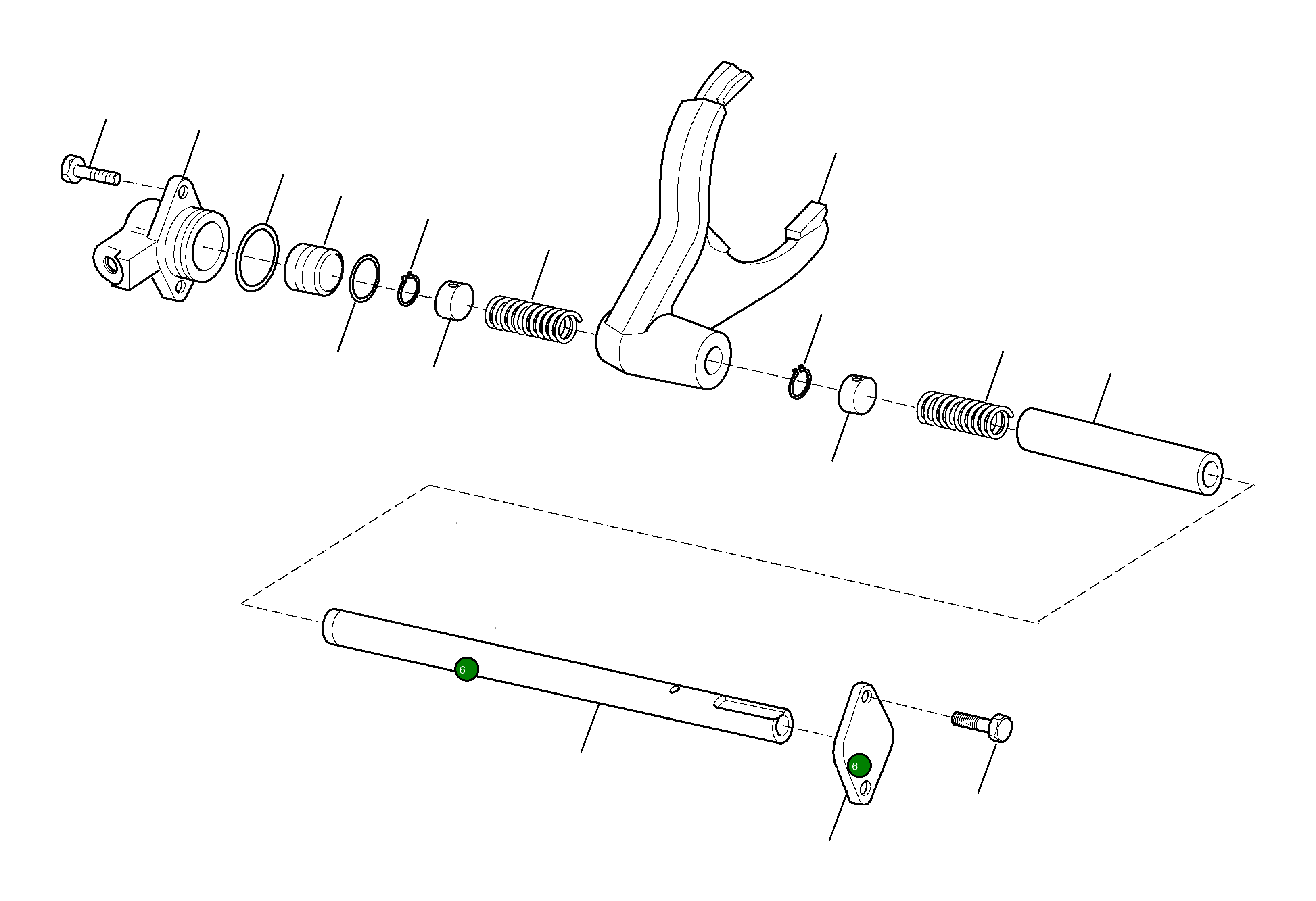 6

6