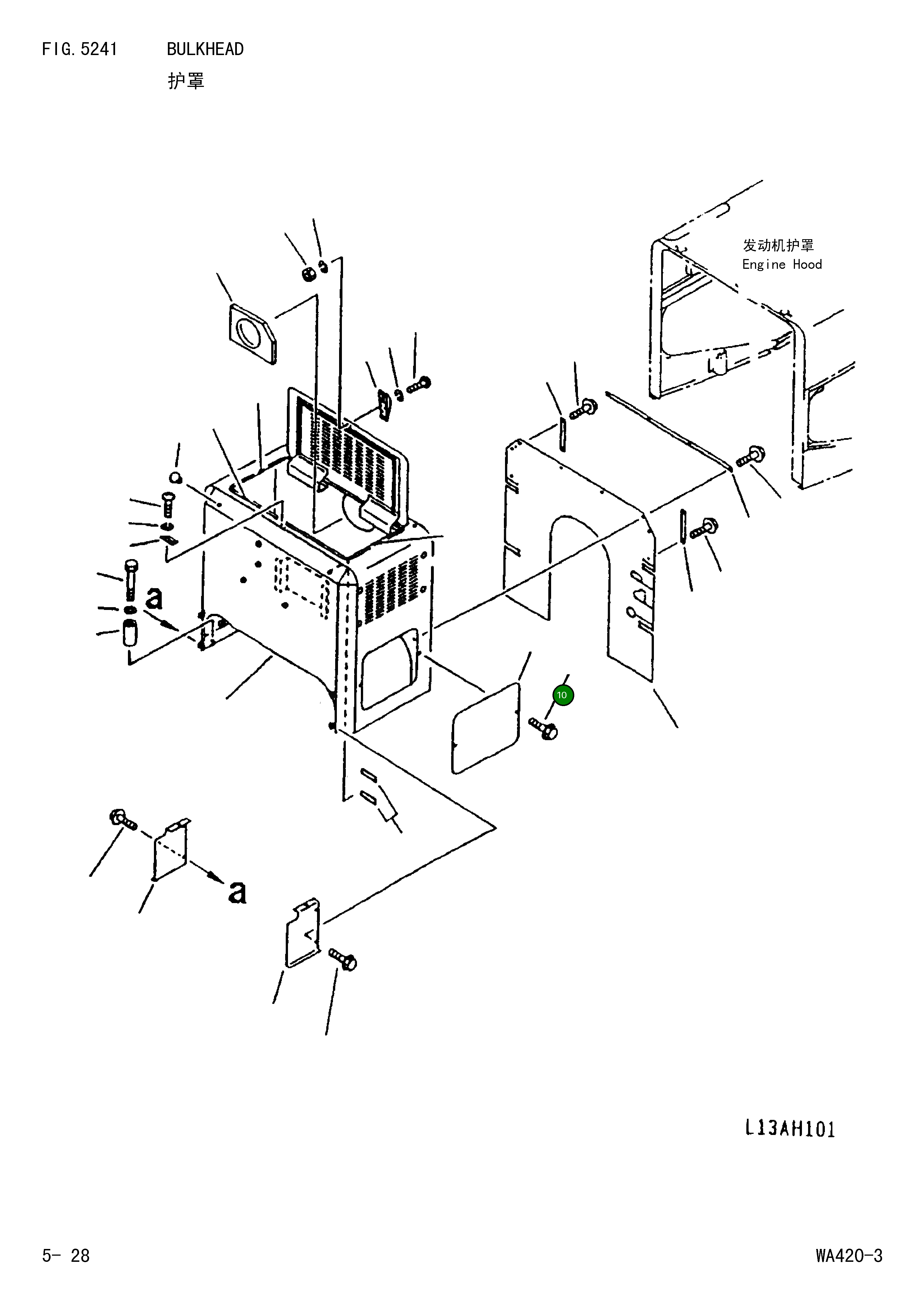 FIG. 5241 BULKHEAD
护罩

发动机护罩
Engine Hood

a

10

a

L13AH101

5- 28

WA420-3