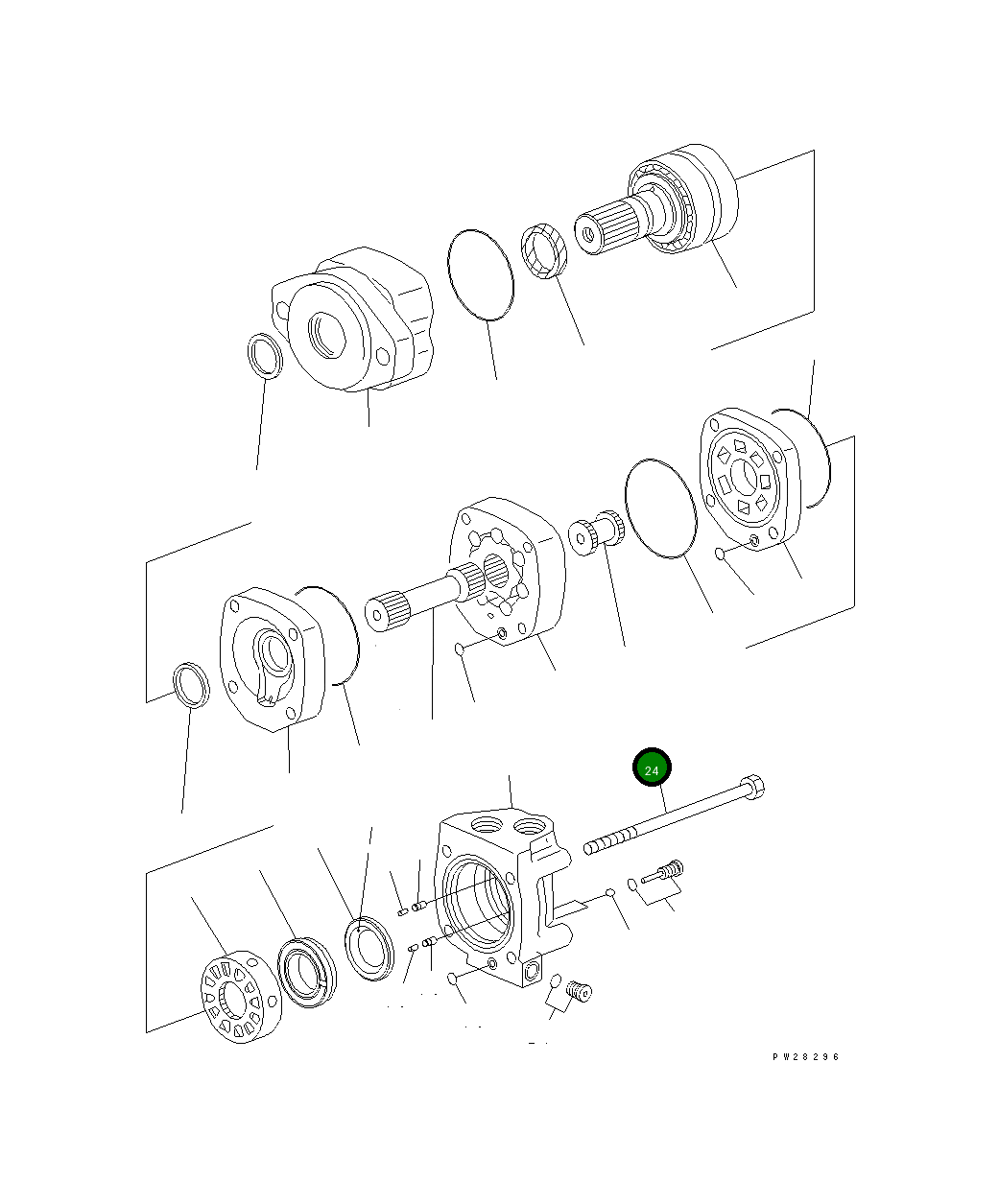 24

PW28296