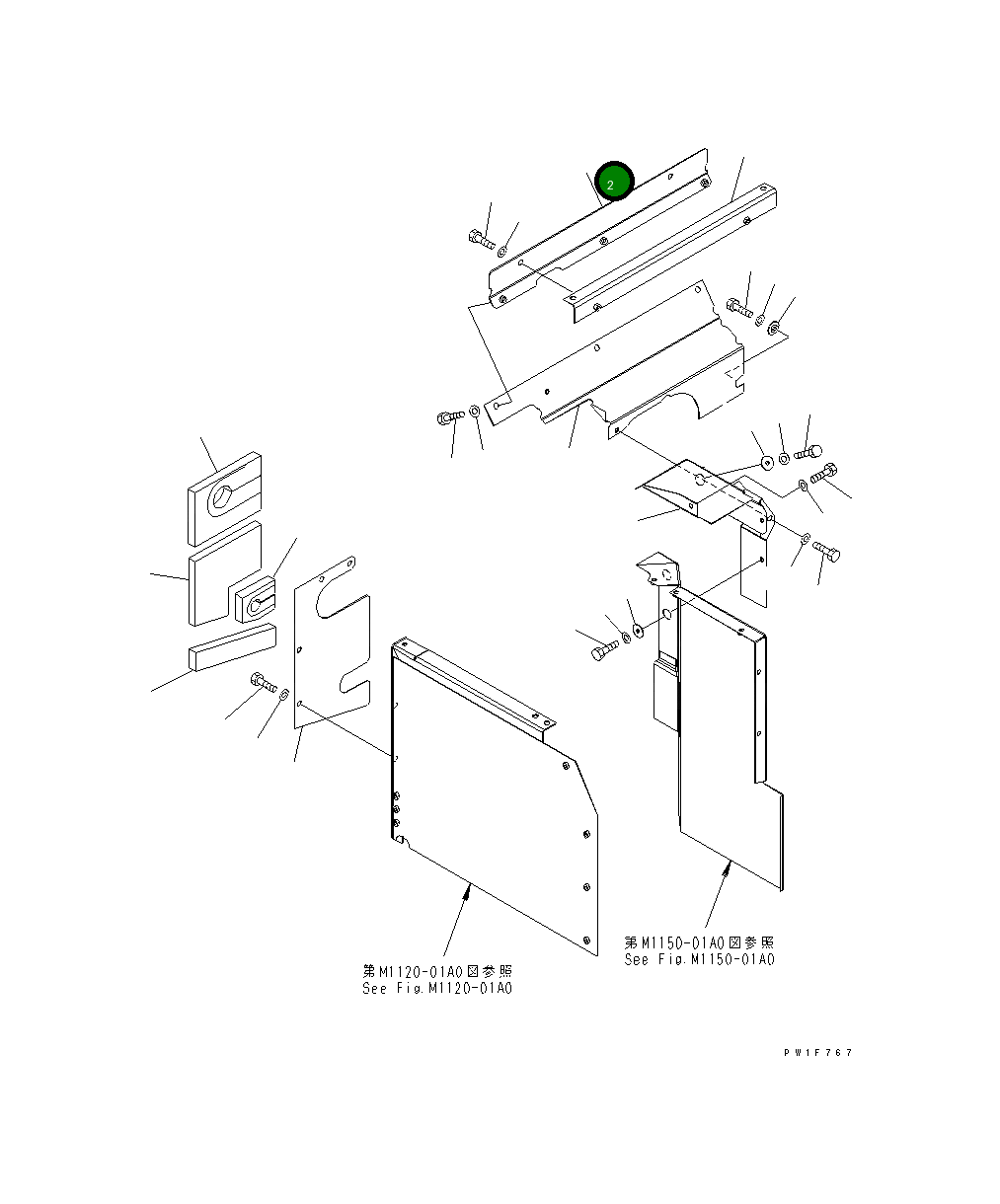 2

第M1150-01A0図参照
See Fig.M1150-01A0

第M1120-01A0図参照
See Fig.M1120-01A0

PW1F767