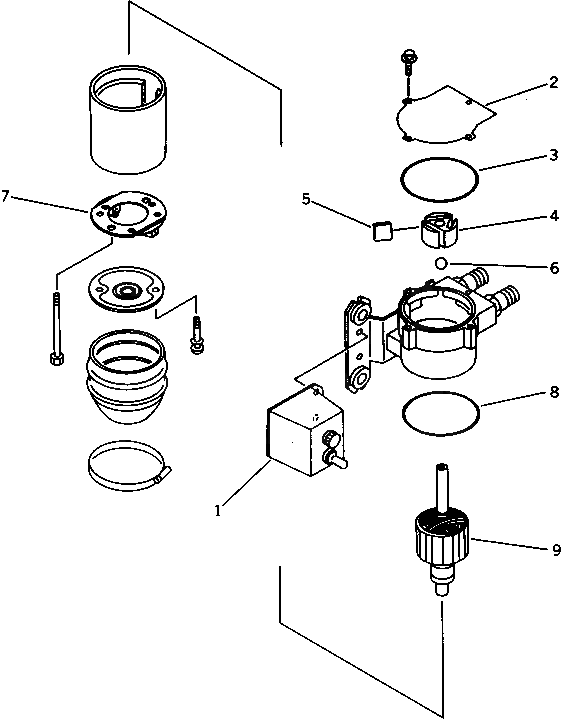 2
3
7
5
4
6
8
1
9