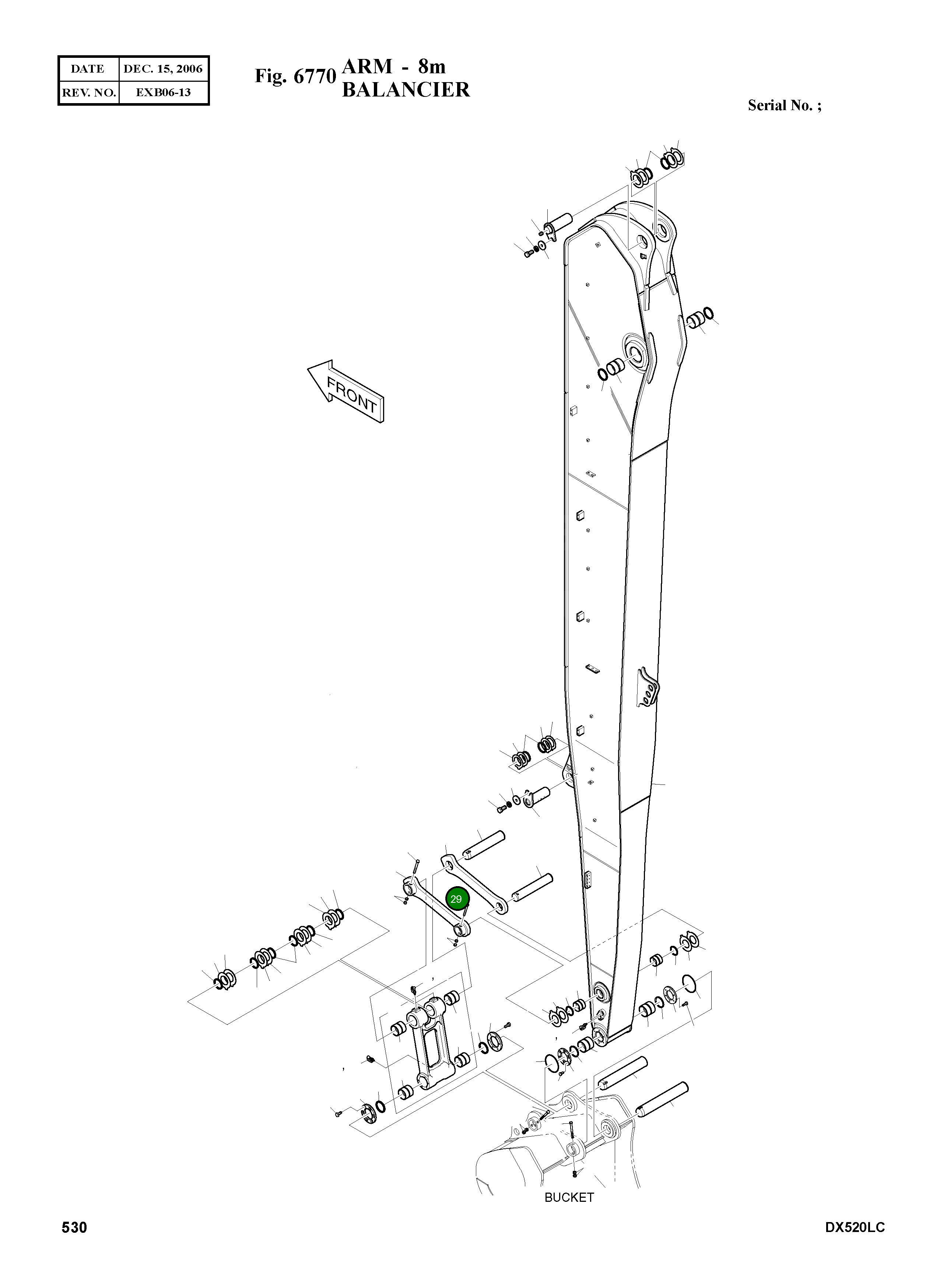 | DATE | DEC. 15, 2006 |
|---|---|
| REV. NO. | EXB06-13 |

Fig. 6770 ARM - 8m
BALANCIER

Serial No. ;

FRONT

29

BUCKET

530

DX520LC