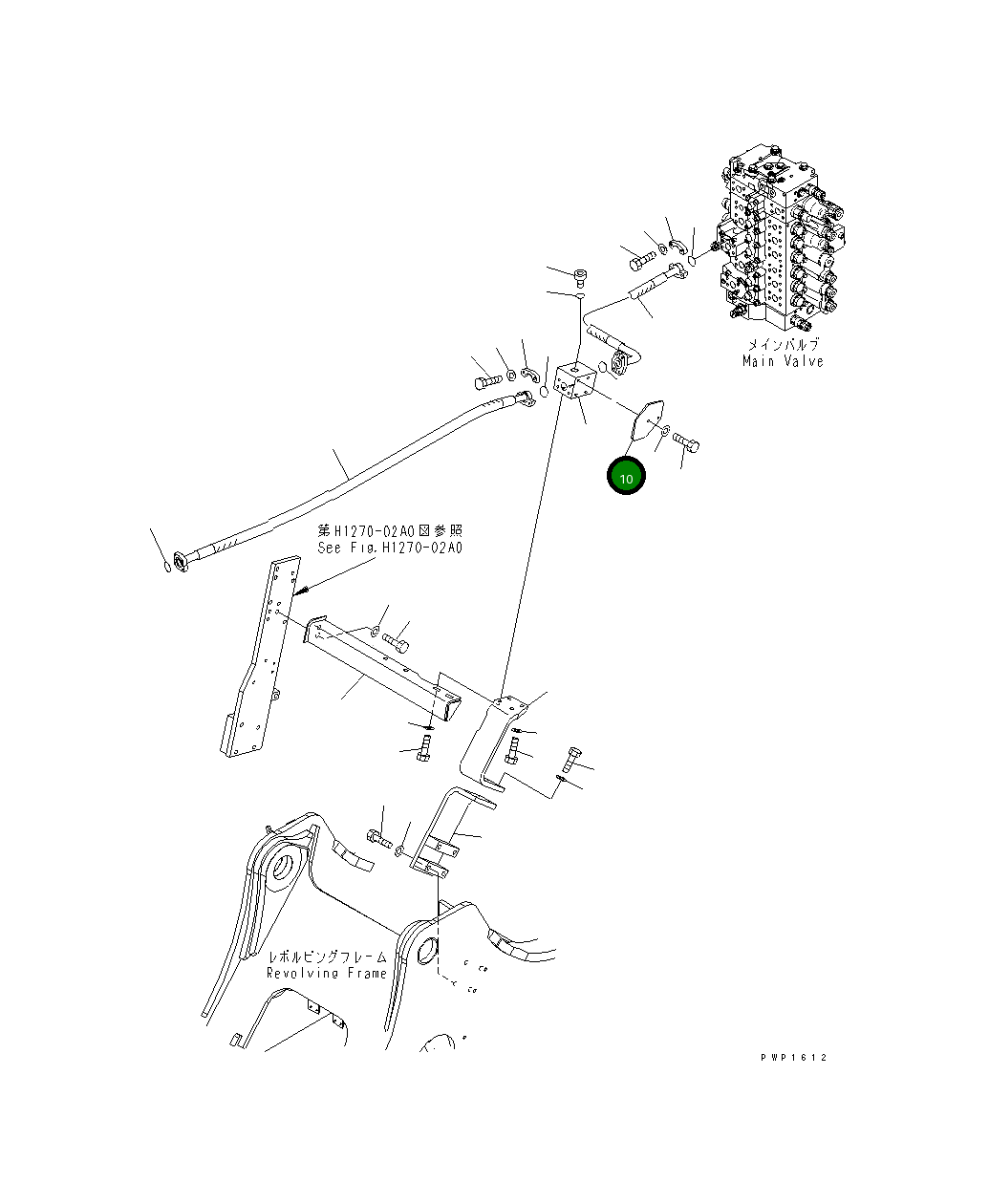 メインバルブ
Main Valve

10

第H1270-02A0図参照
See Fig.H1270-02A0

レボルビングフレーム
Revolving Frame

PWP1612