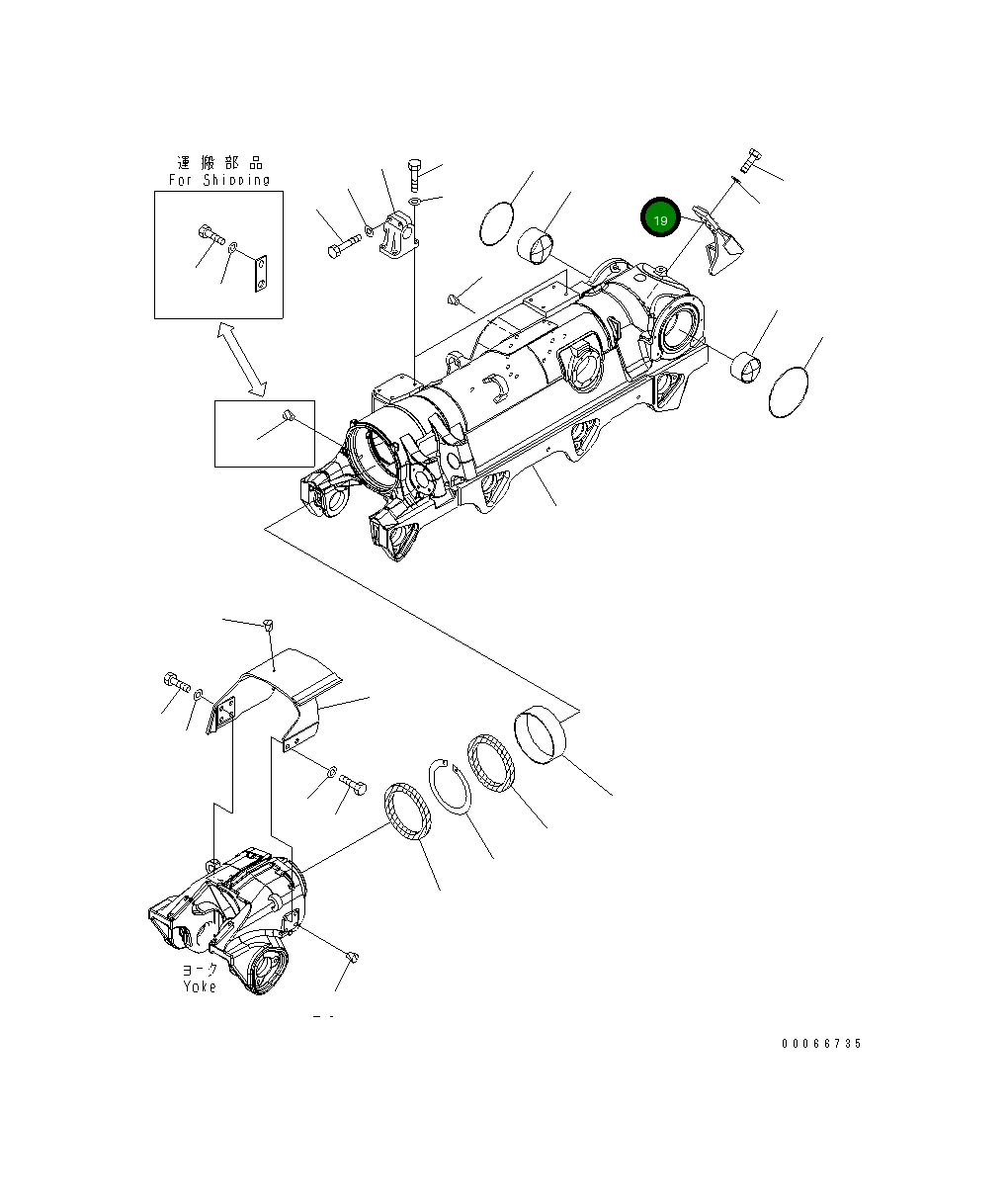 運搬部品
For Shipping

19

ヨーク
Yoke

00066735