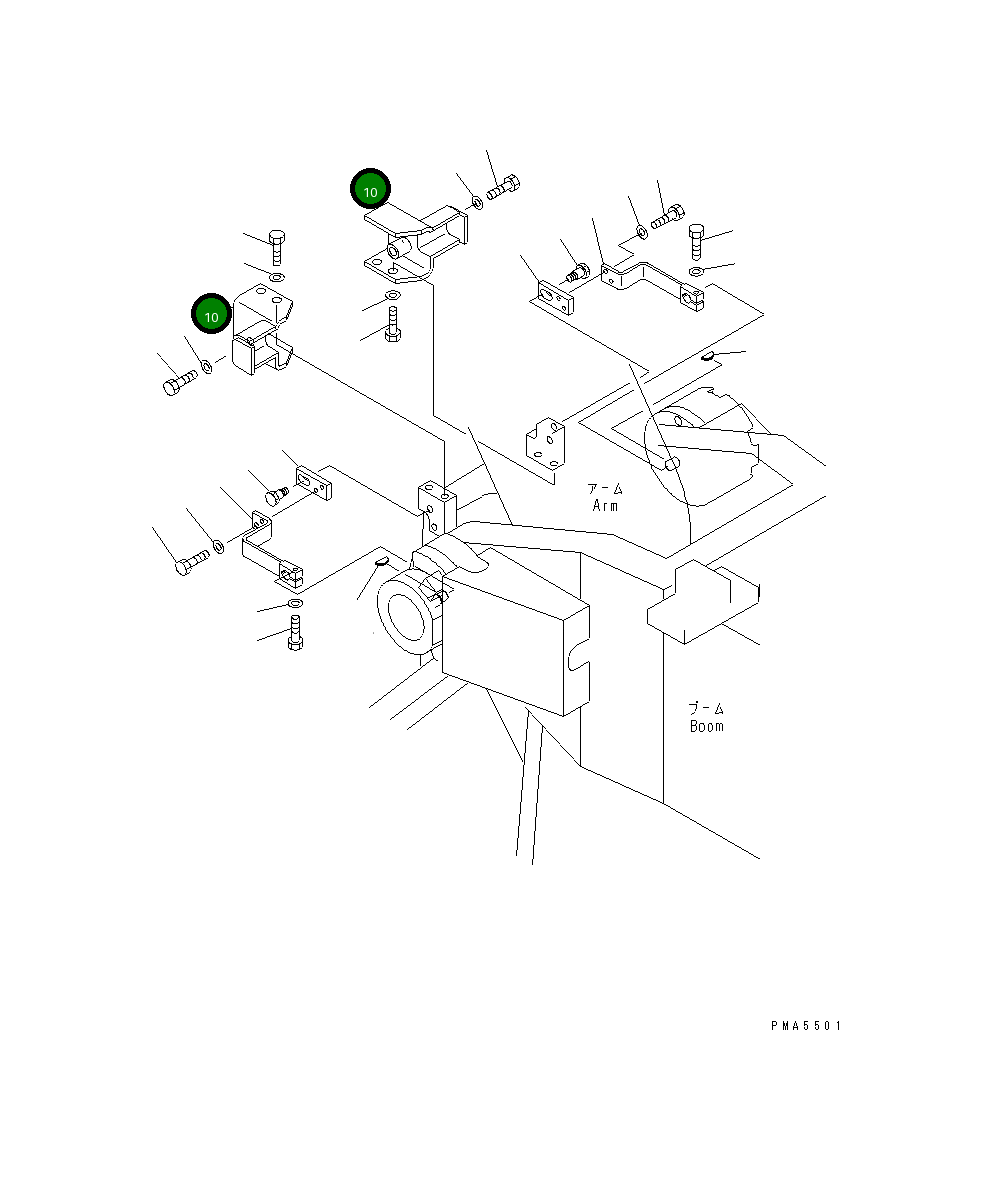 10

10

アーム
Arm

ブーム
Boom

PMA5501