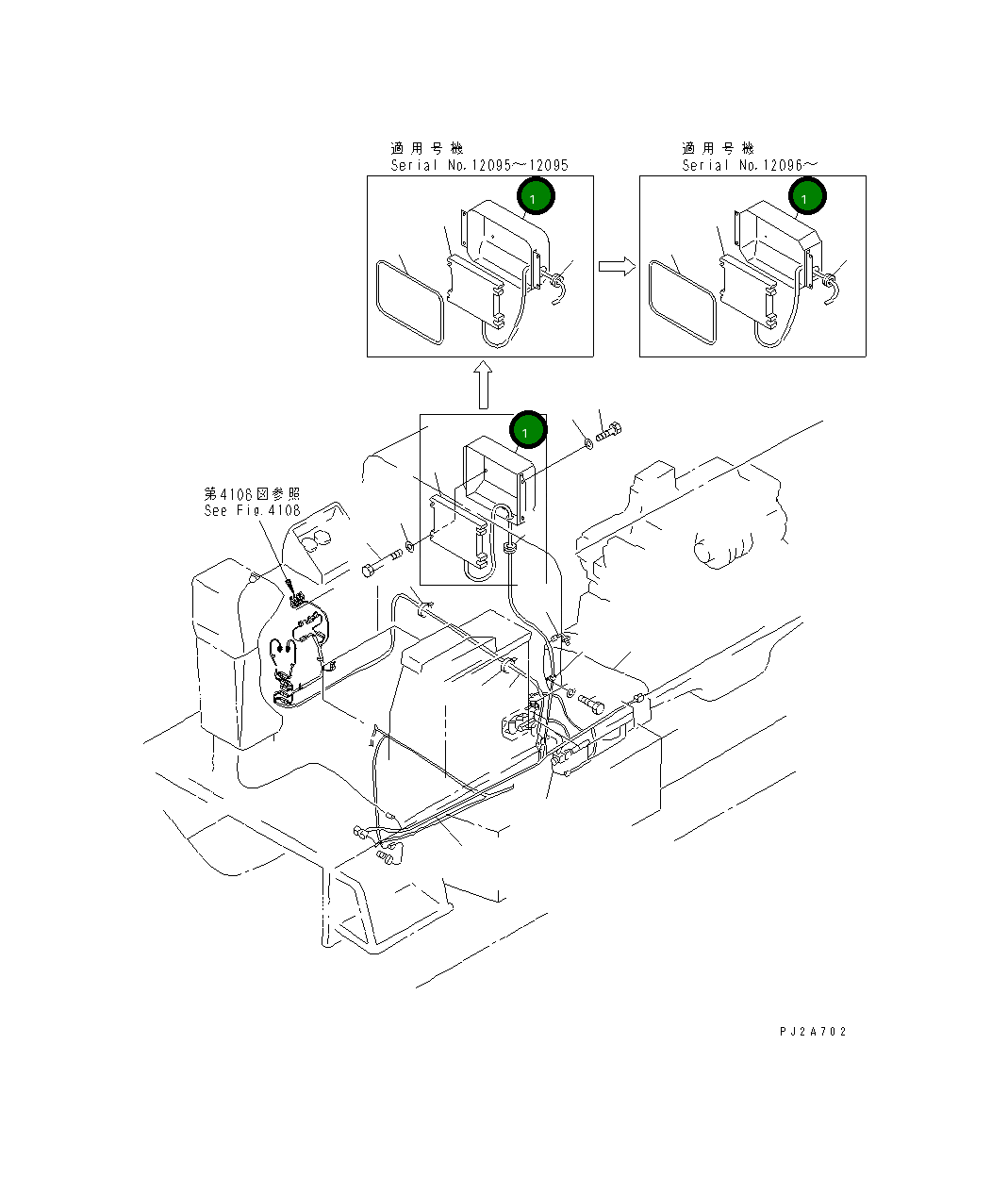 適用号機
Serial No.12095~12095

1

適用号機
Serial No.12096~

1

1

第4106図参照
See Fig.4108

PJ2A702