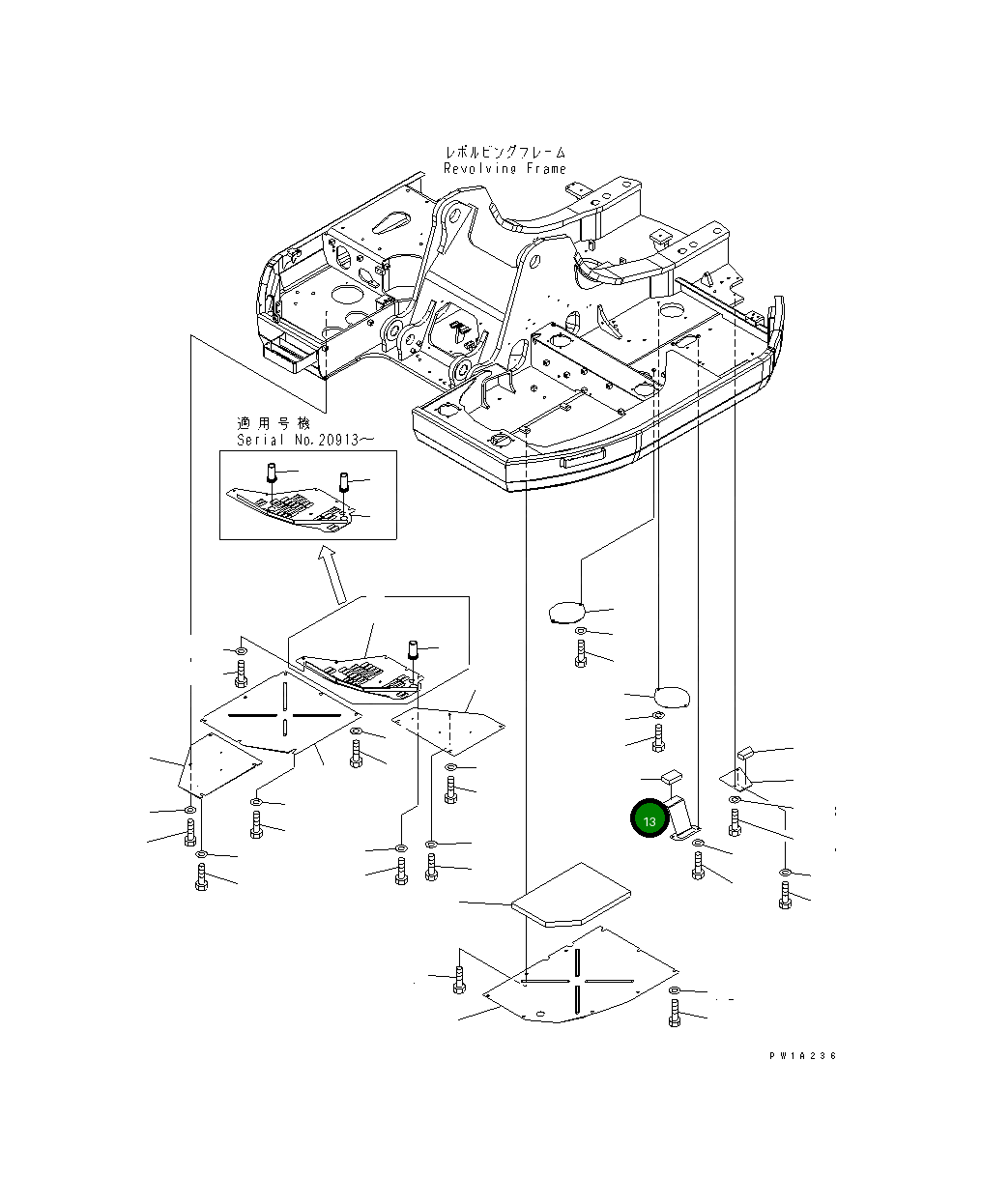 レボルビングフレーム
Revolving Frame

適用号機
Serial No.20913～

13

PW1A236