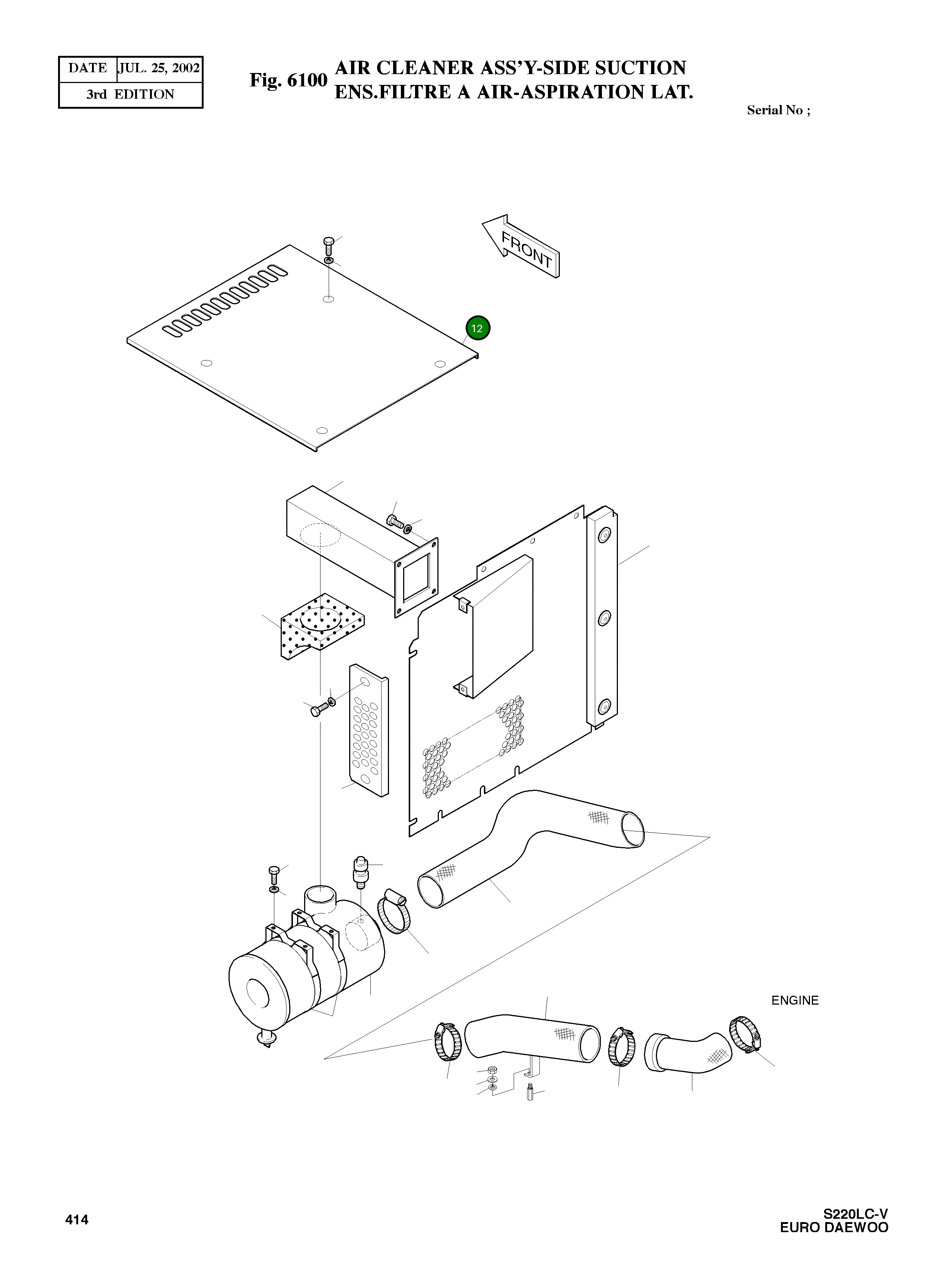 | DATE | JUL. 25, 2002 |
|---|---|
| 3rd EDITION | |

Fig. 6100 AIR CLEANER ASS'Y-SIDE SUCTION
ENS.FILTRE A AIR-ASPIRATION LAT.

Serial No ;

FRONT

12

ENGINE

414

S220LC-V
EURO DAEWOO