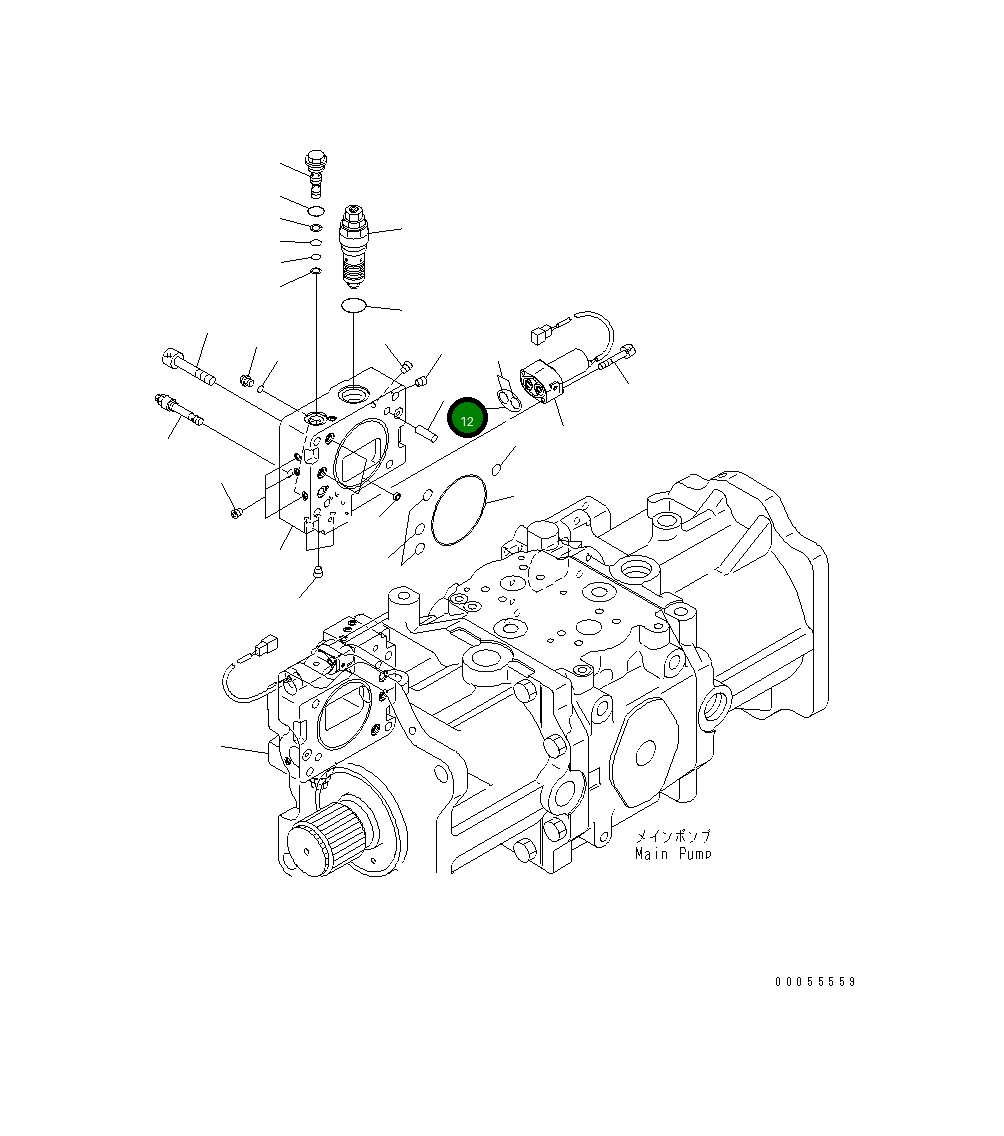 12

メインポンプ
Main Pump

00055559