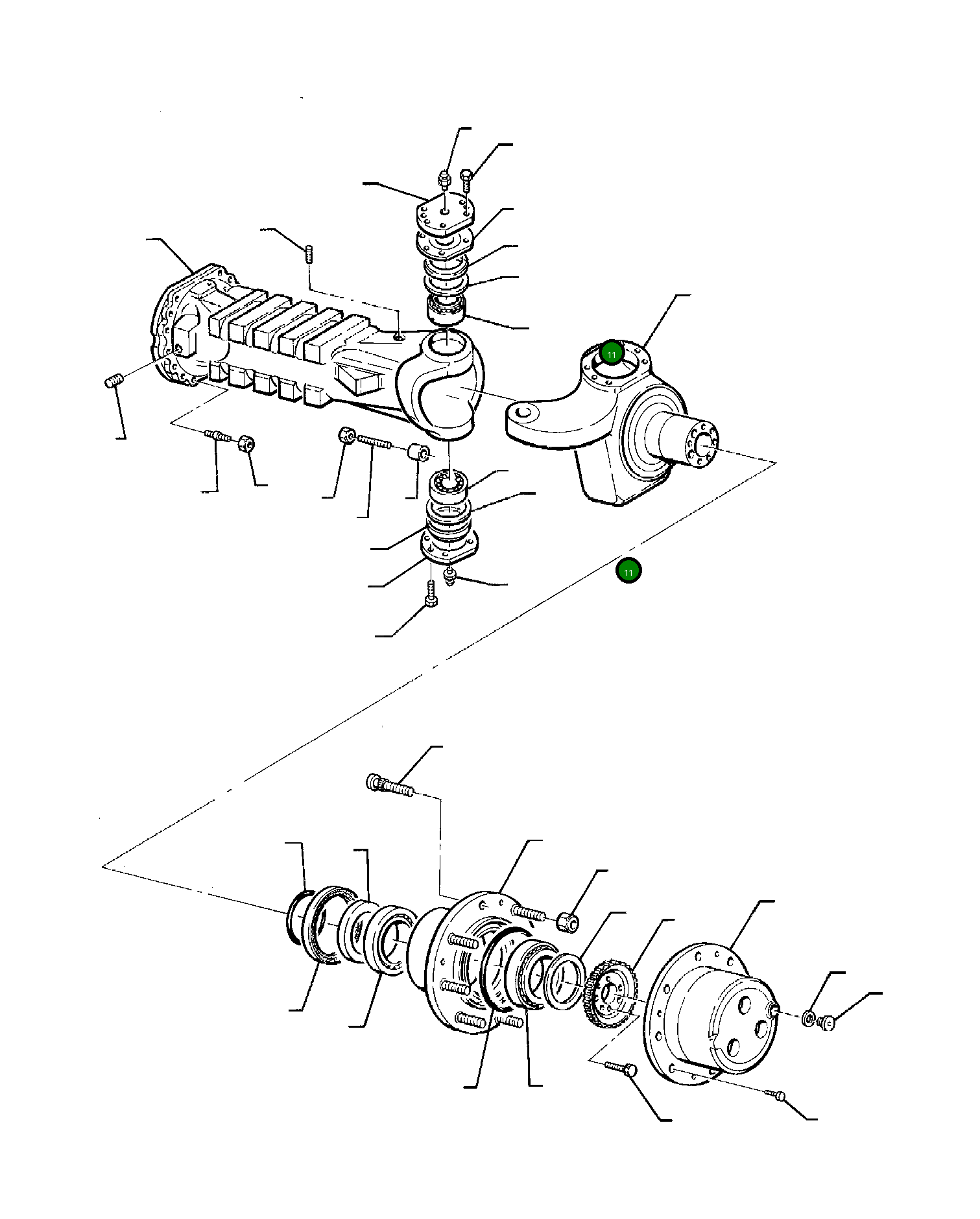 11
11