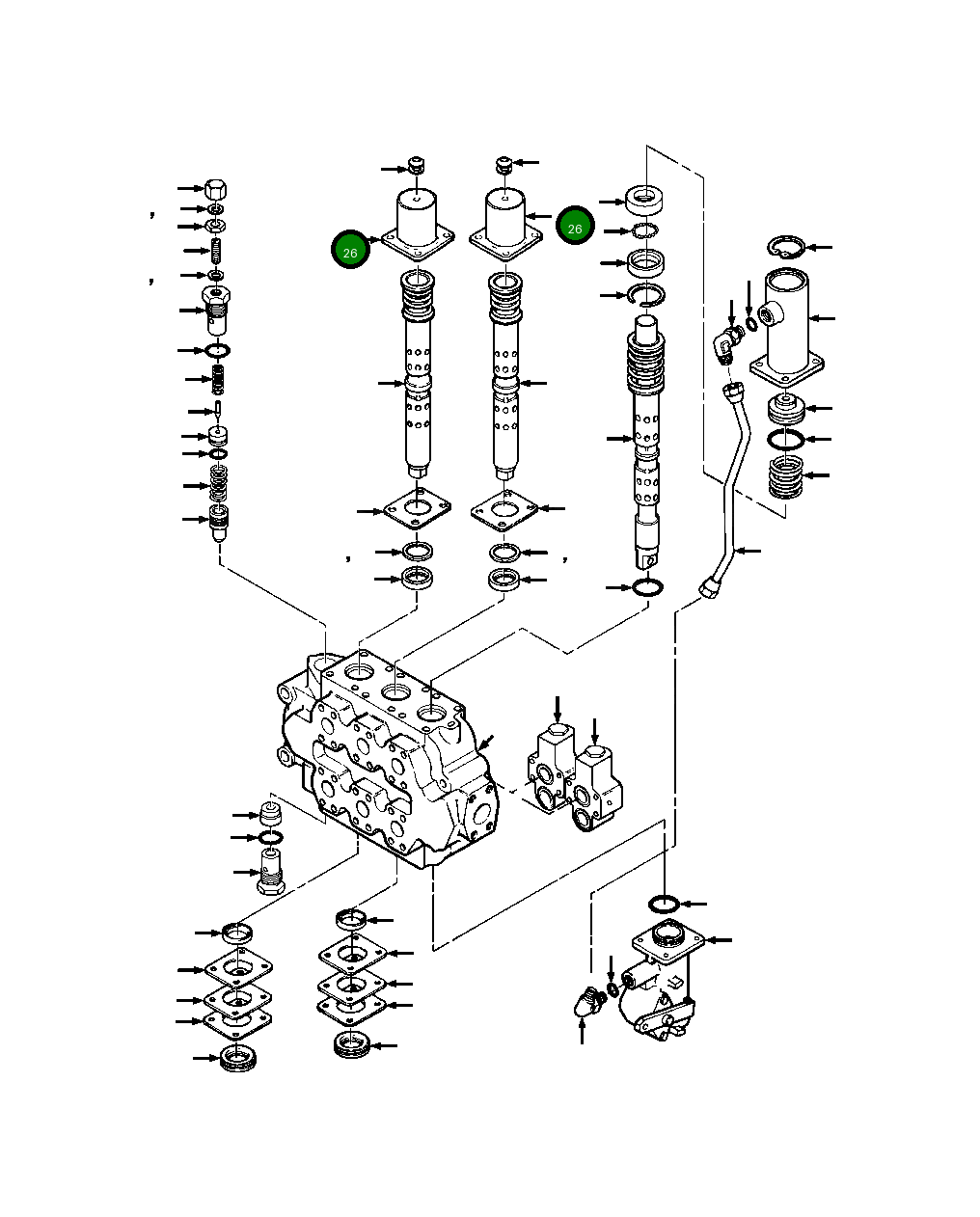 26
26