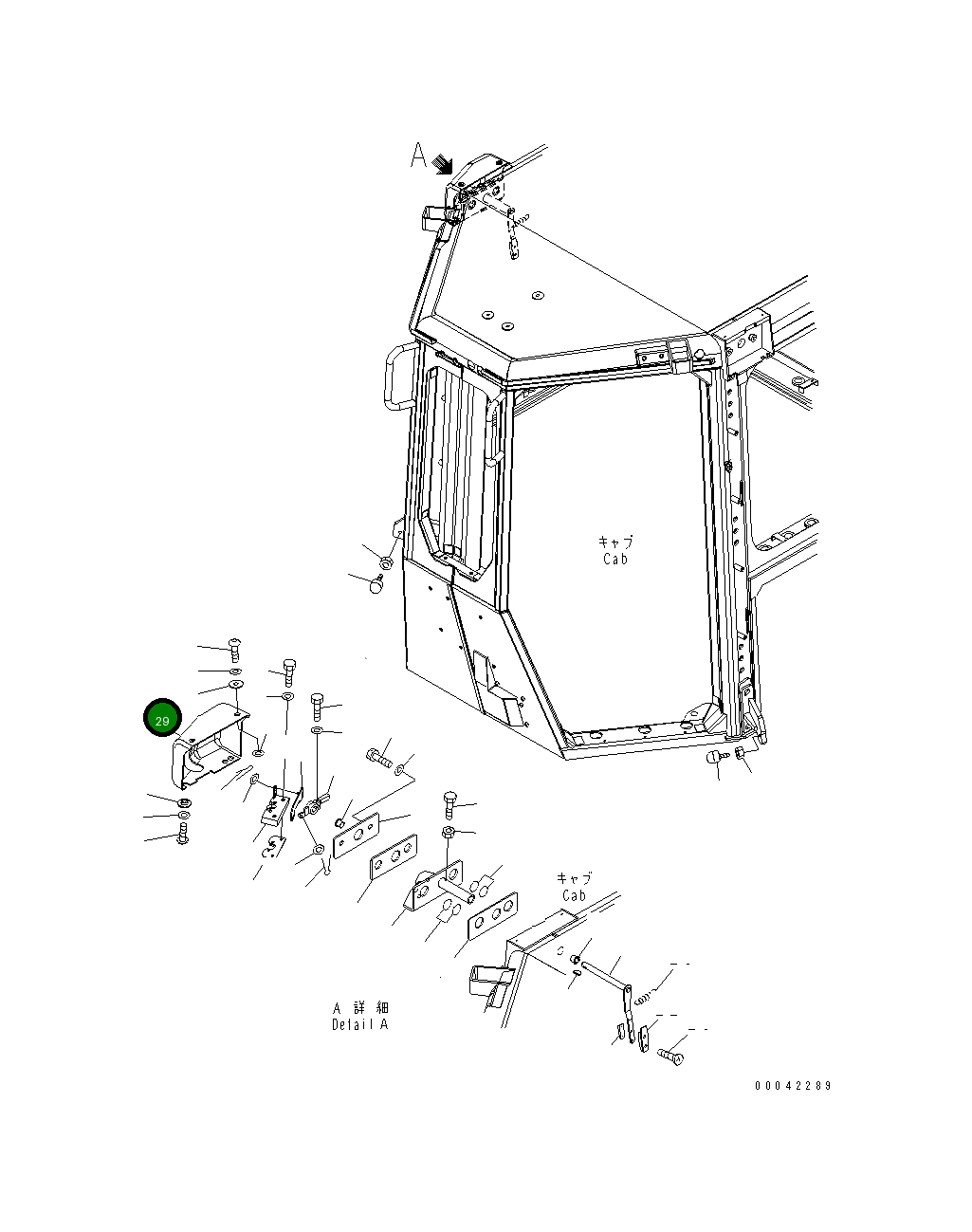 A

キャブ
Cab

29

キャブ
Cab

A 詳細
Detail A

00042289