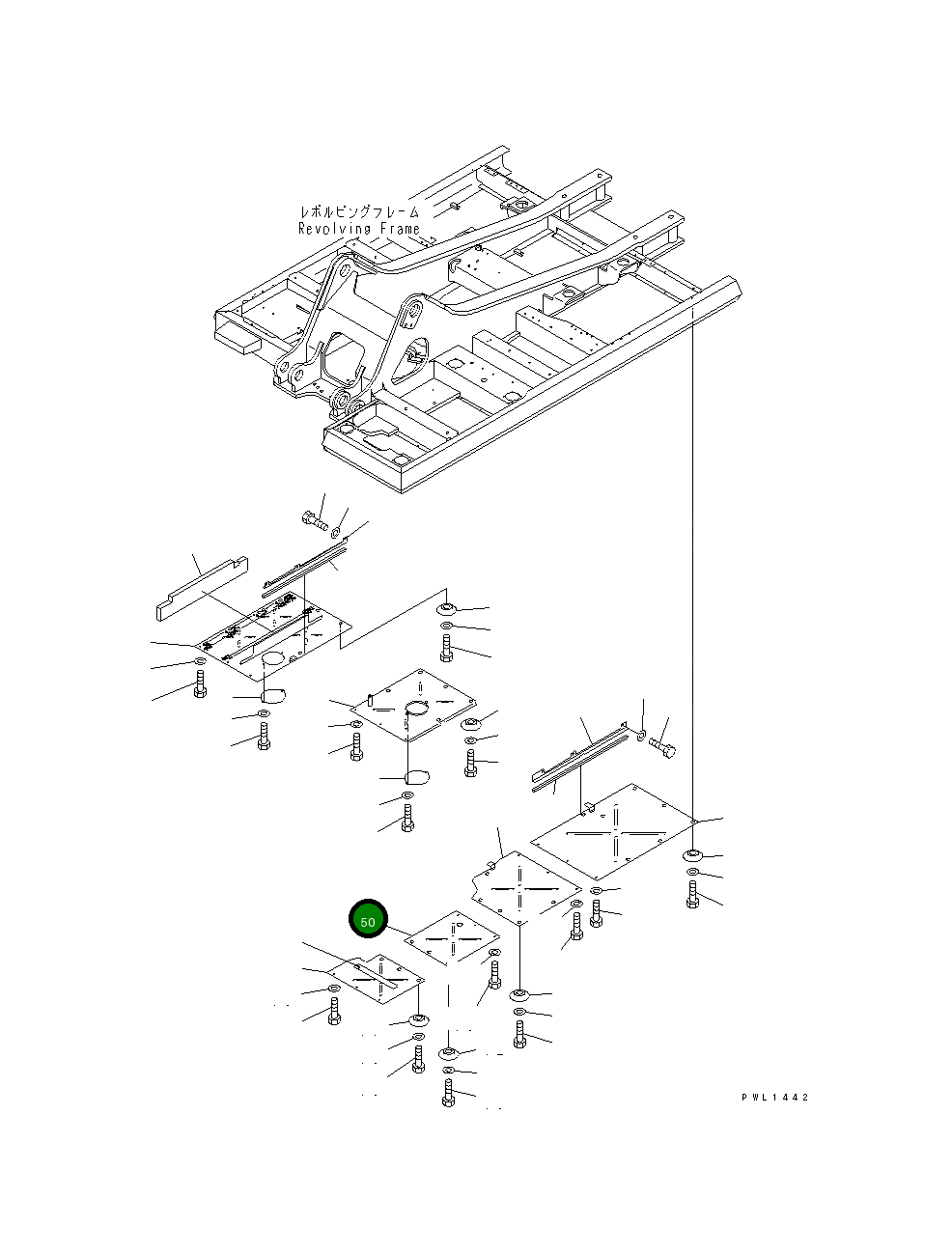 レボルビングフレーム
Revolving Frame

50

PWL1442