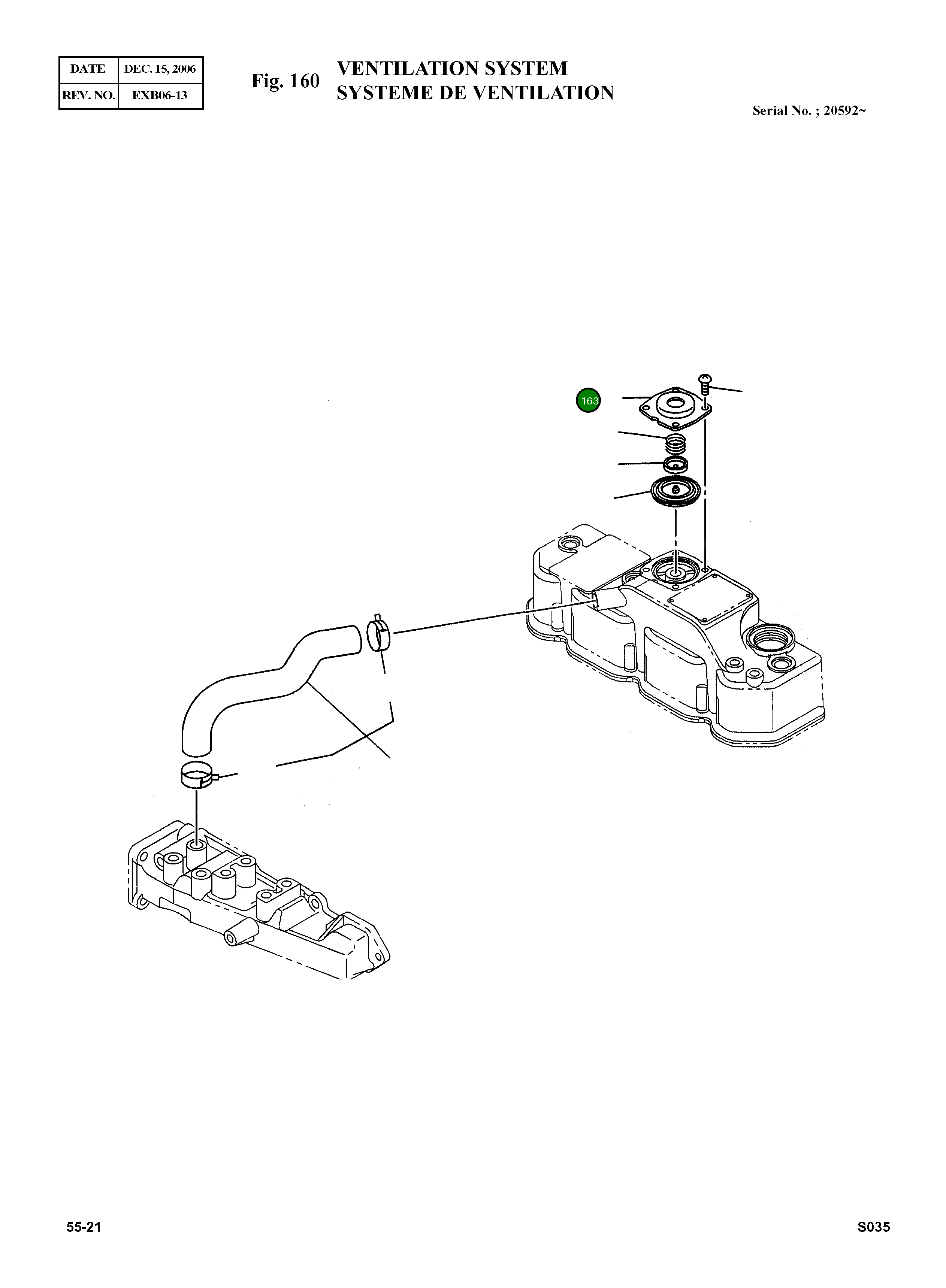 | DATE | DEC. 15, 2006 |
|---|---|
| REV. NO. | EXB06-13 |

Fig. 160 VENTILATION SYSTEM
SYSTEME DE VENTILATION

Serial No. ; 20592~

163

55-21

S035