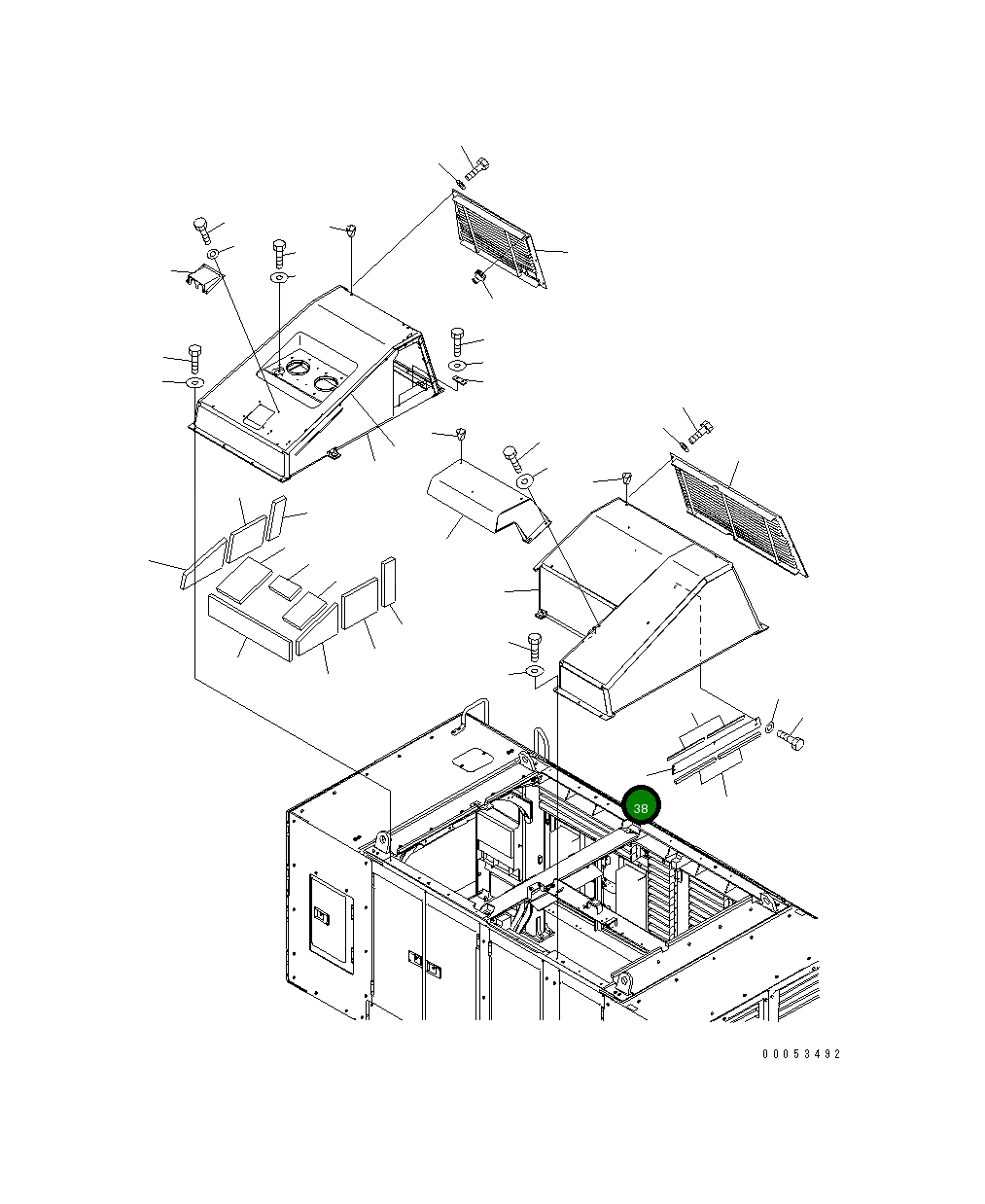 38

00053492