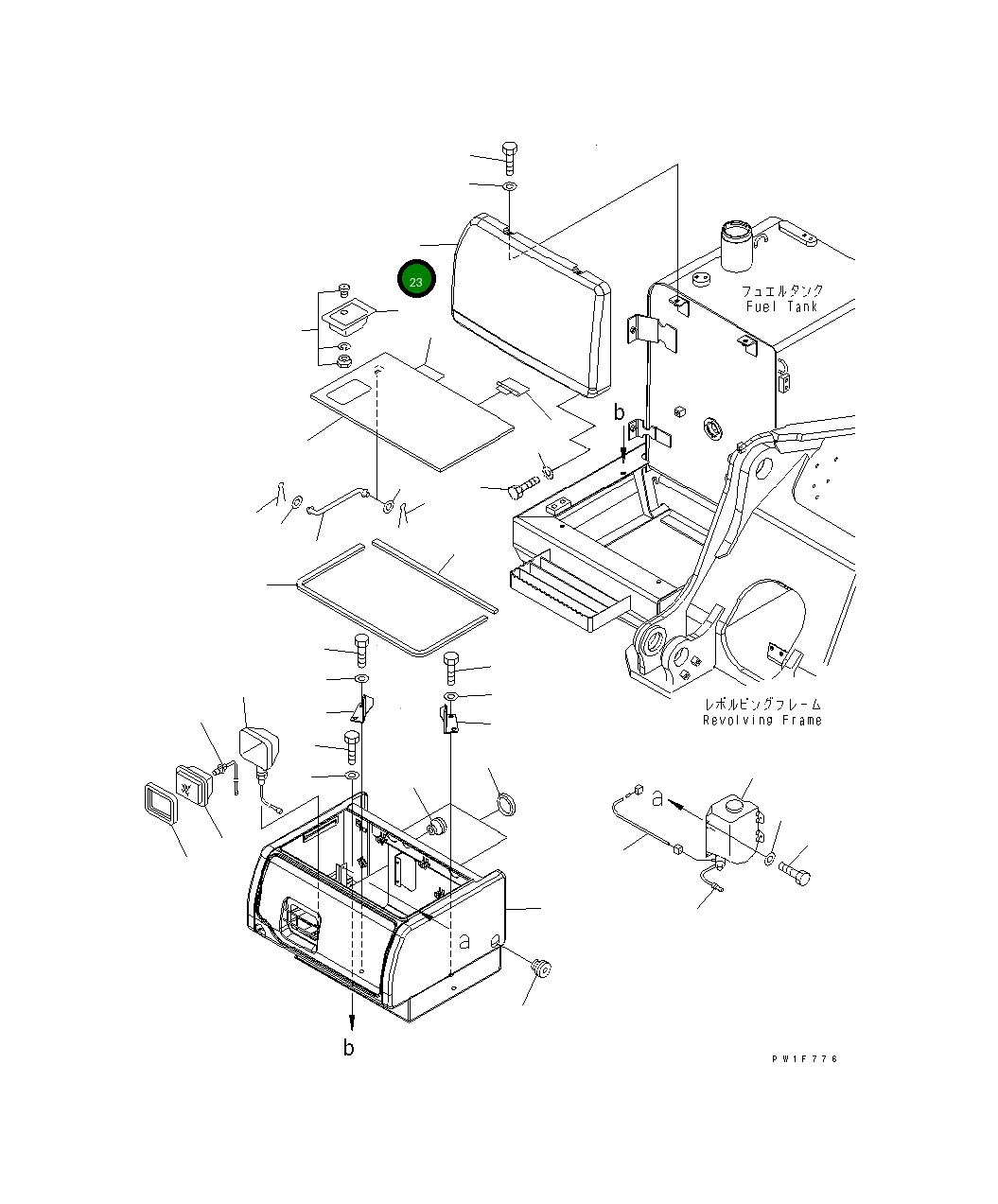 23

フュエルタンク
Fuel Tank

b

レボルビングフレーム
Revolving Frame

a

a

b

PW1F776