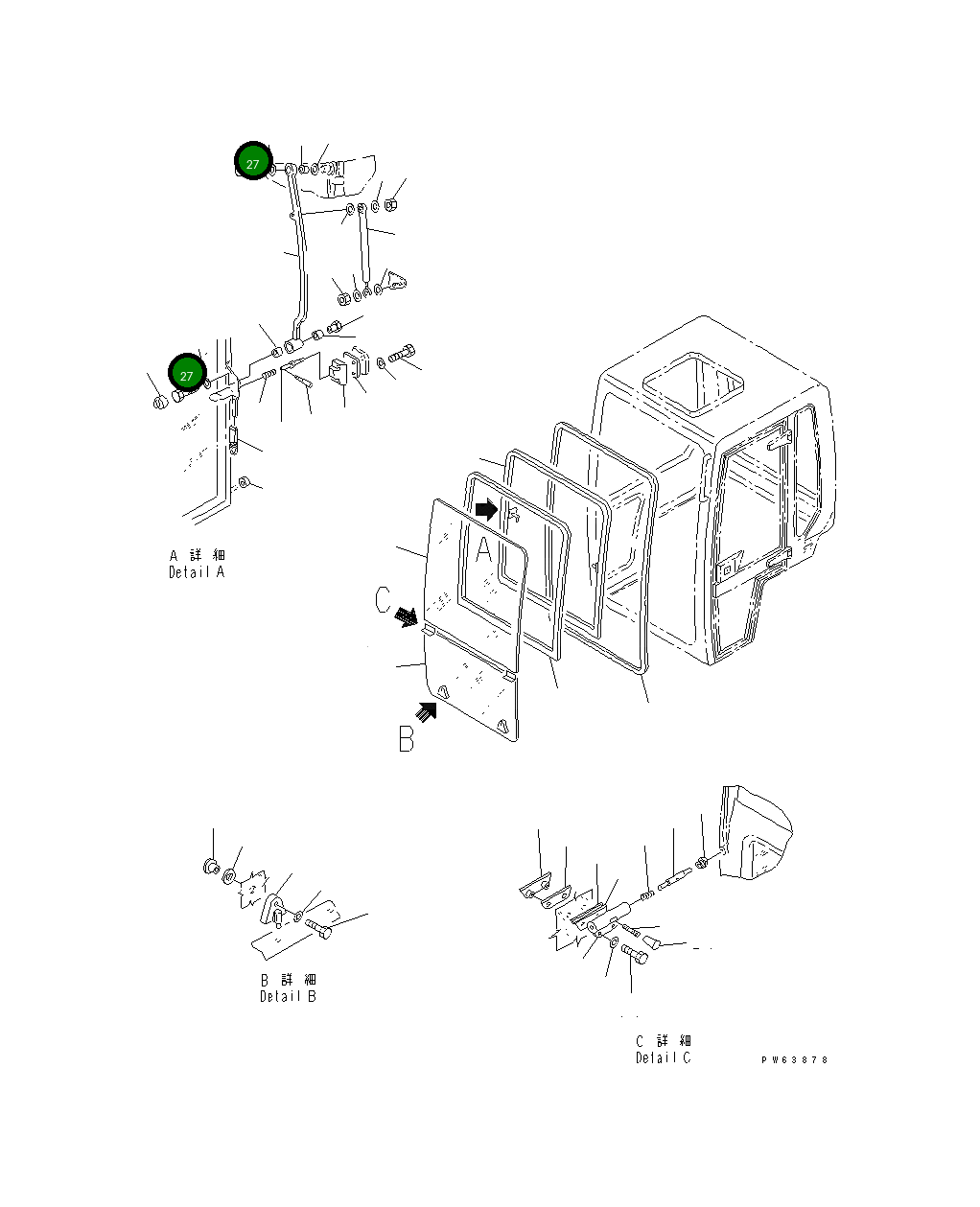 27

27

A 詳 細
Detail A

A

C

B

B 詳 細
Detail B

C 詳 細
Detail C

PW63878