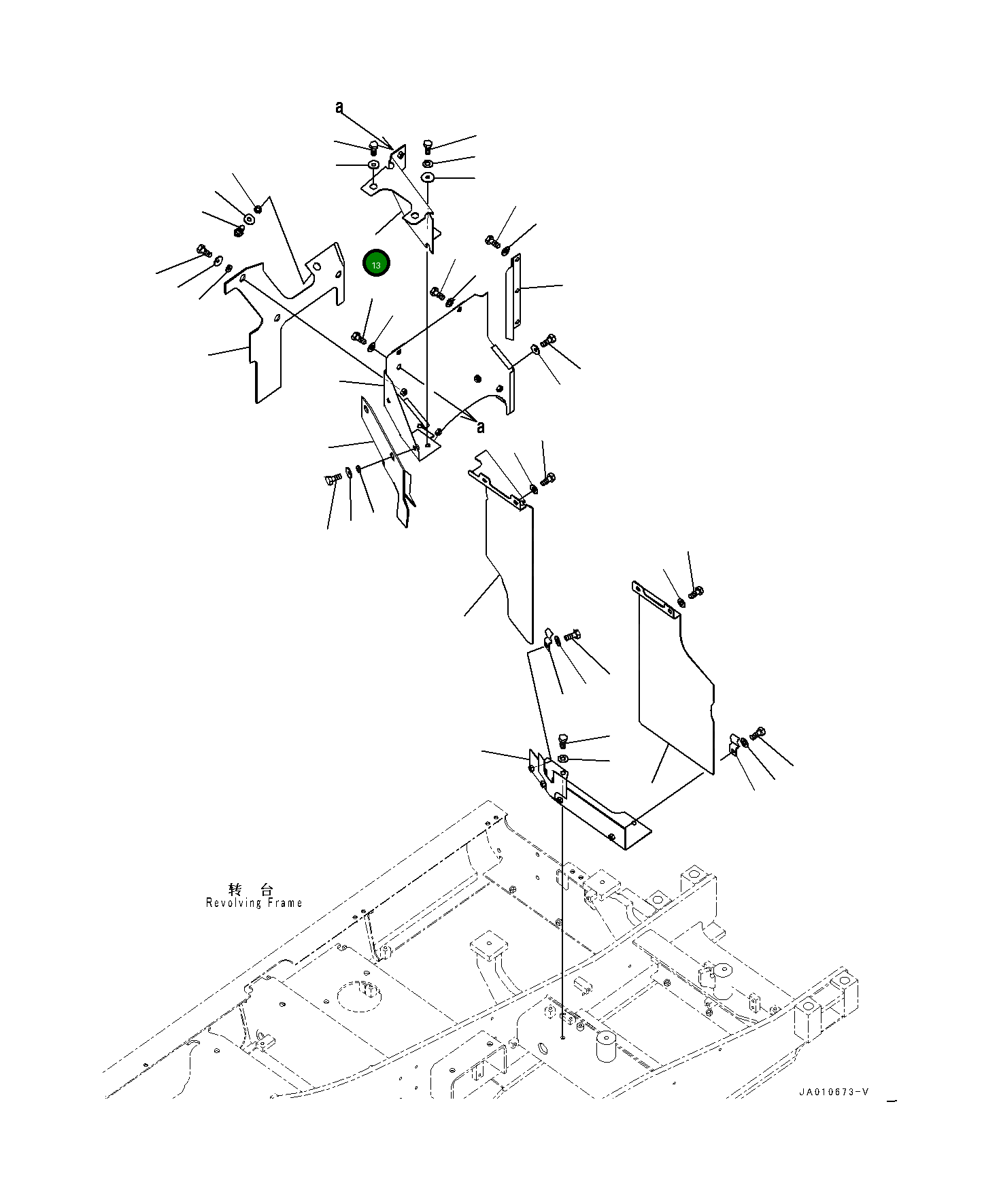 a

13

a

转 台
Revolving Frame

JA010673-V