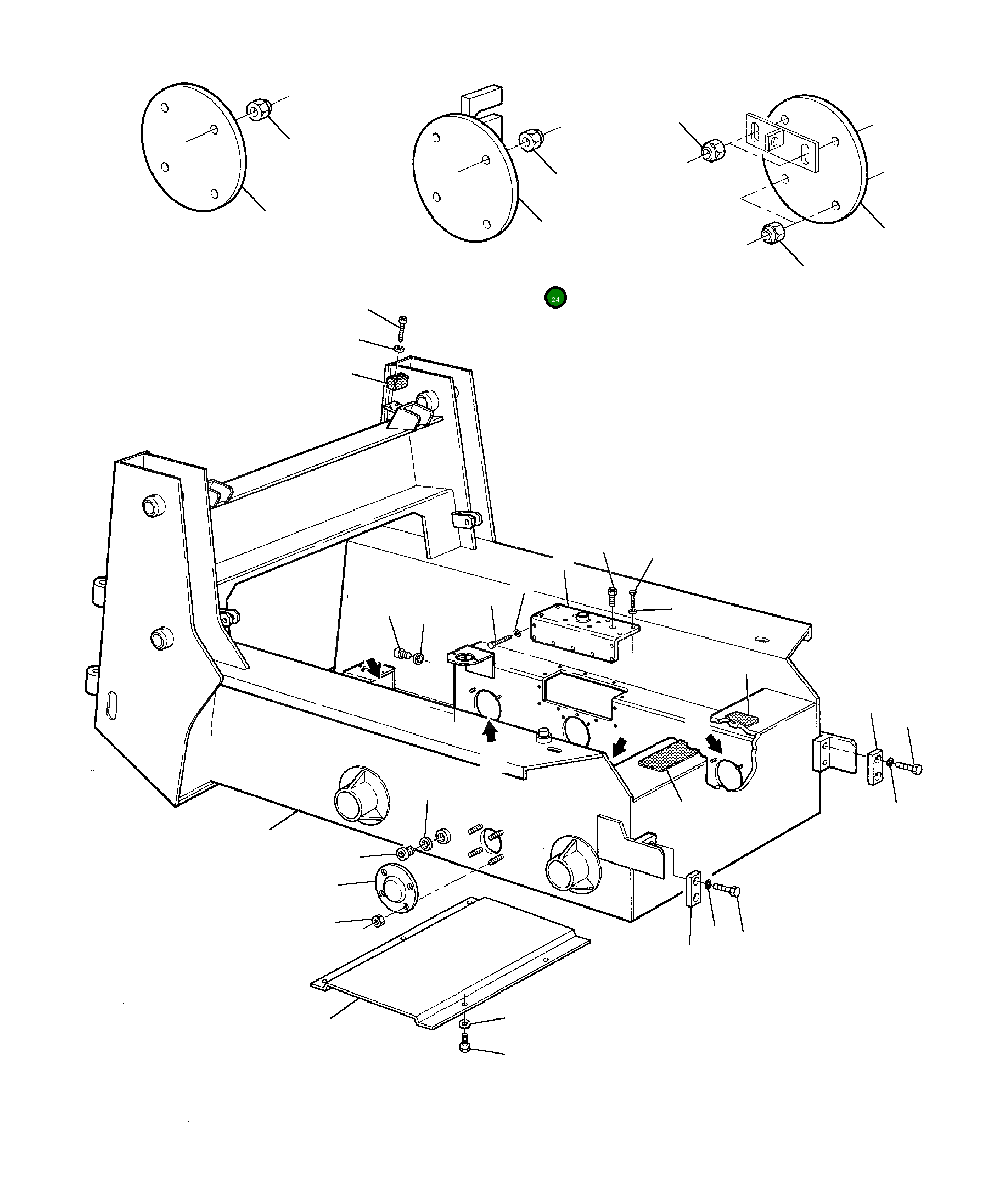 24