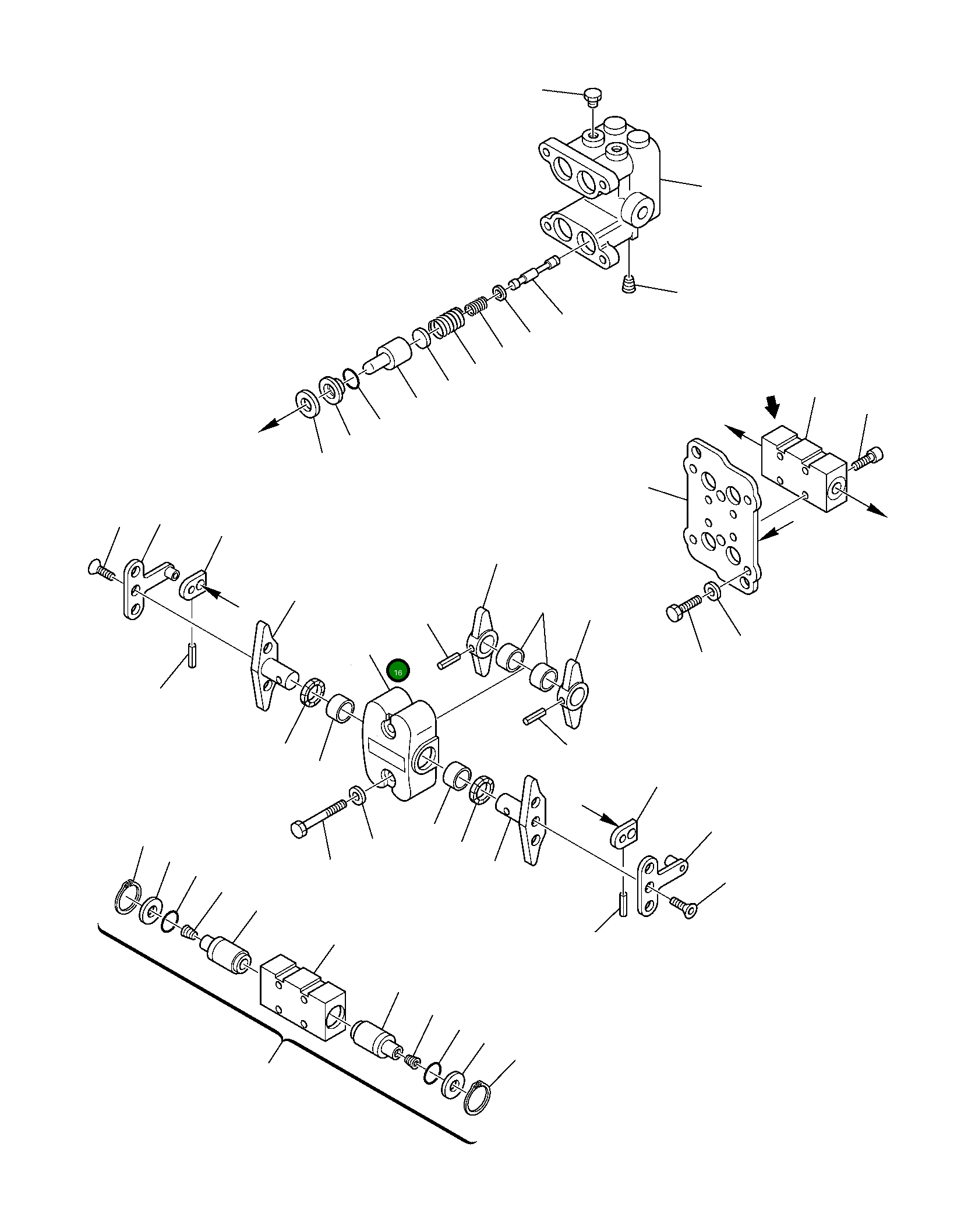 16