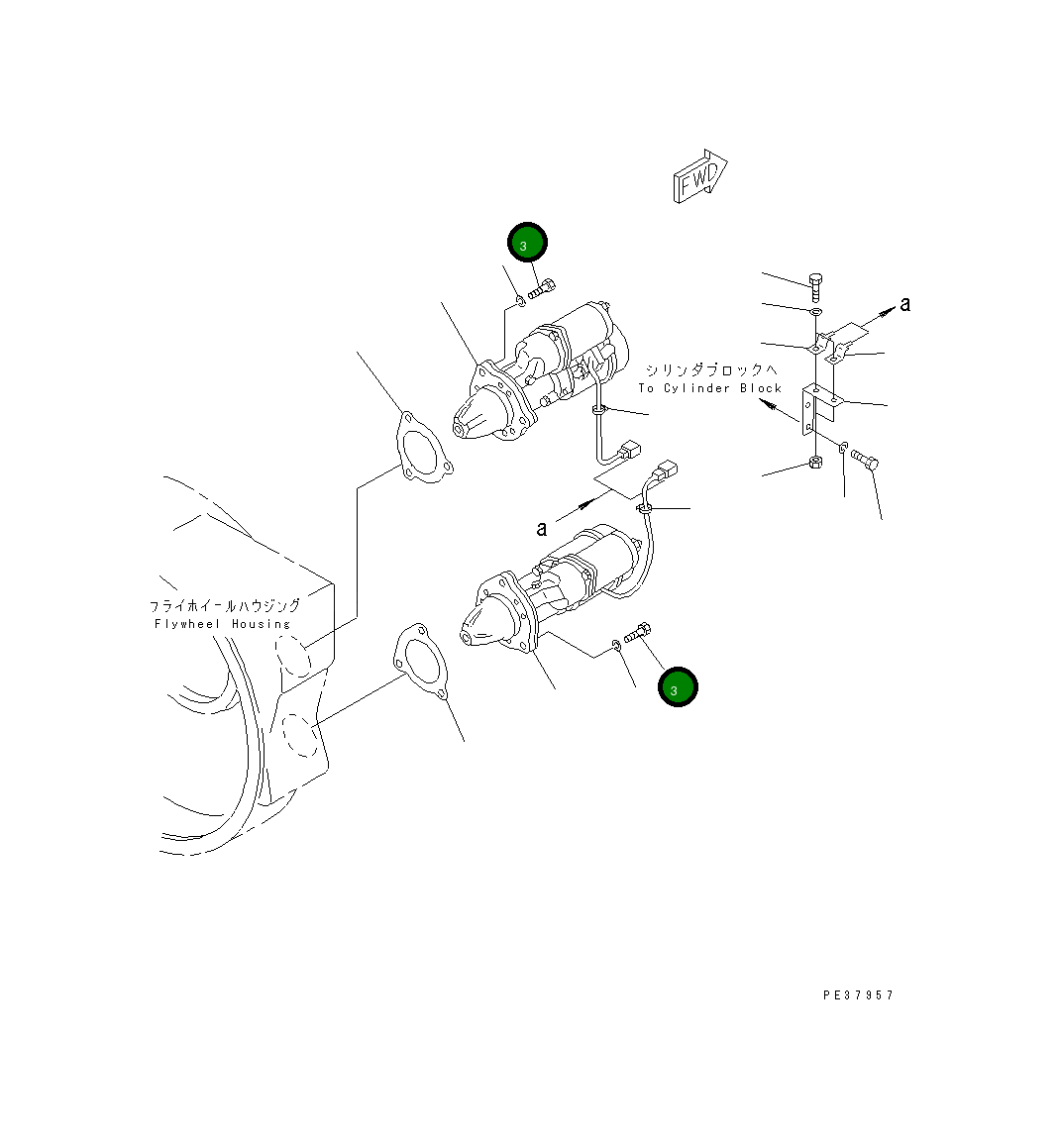 FWD

3

a

シリンダブロックへ
To Cylinder Block

a

フライホイールハウジング
Flywheel Housing

3

PE37957