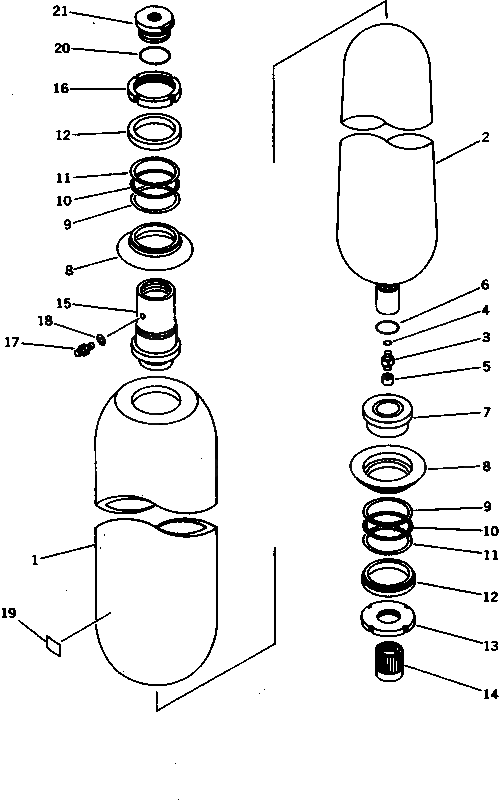 21
20
16
12
11
10
9
8
15
18
17
1
19
2
6
4
3
5
7
8
9
10
11
12
13
14