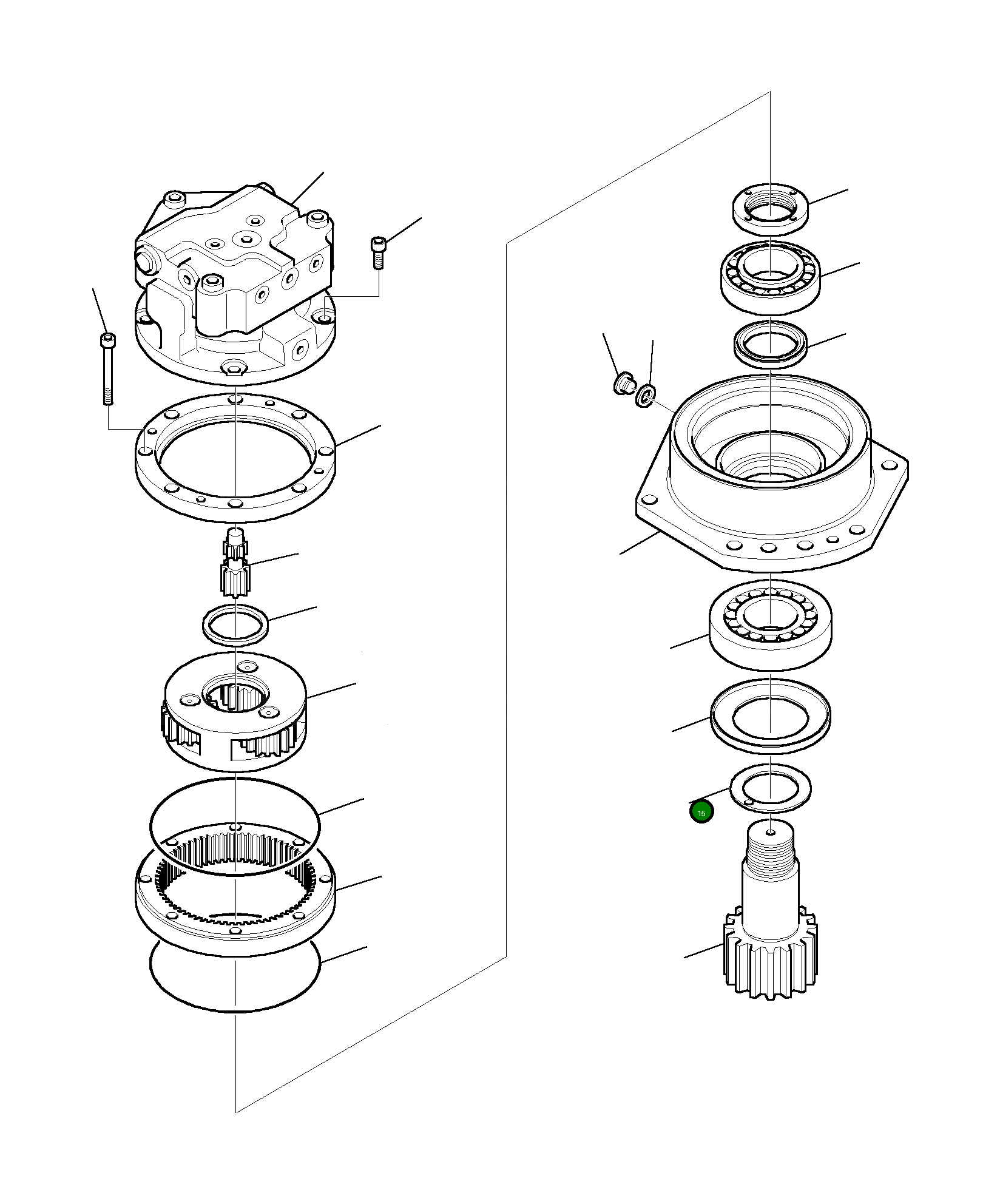 15