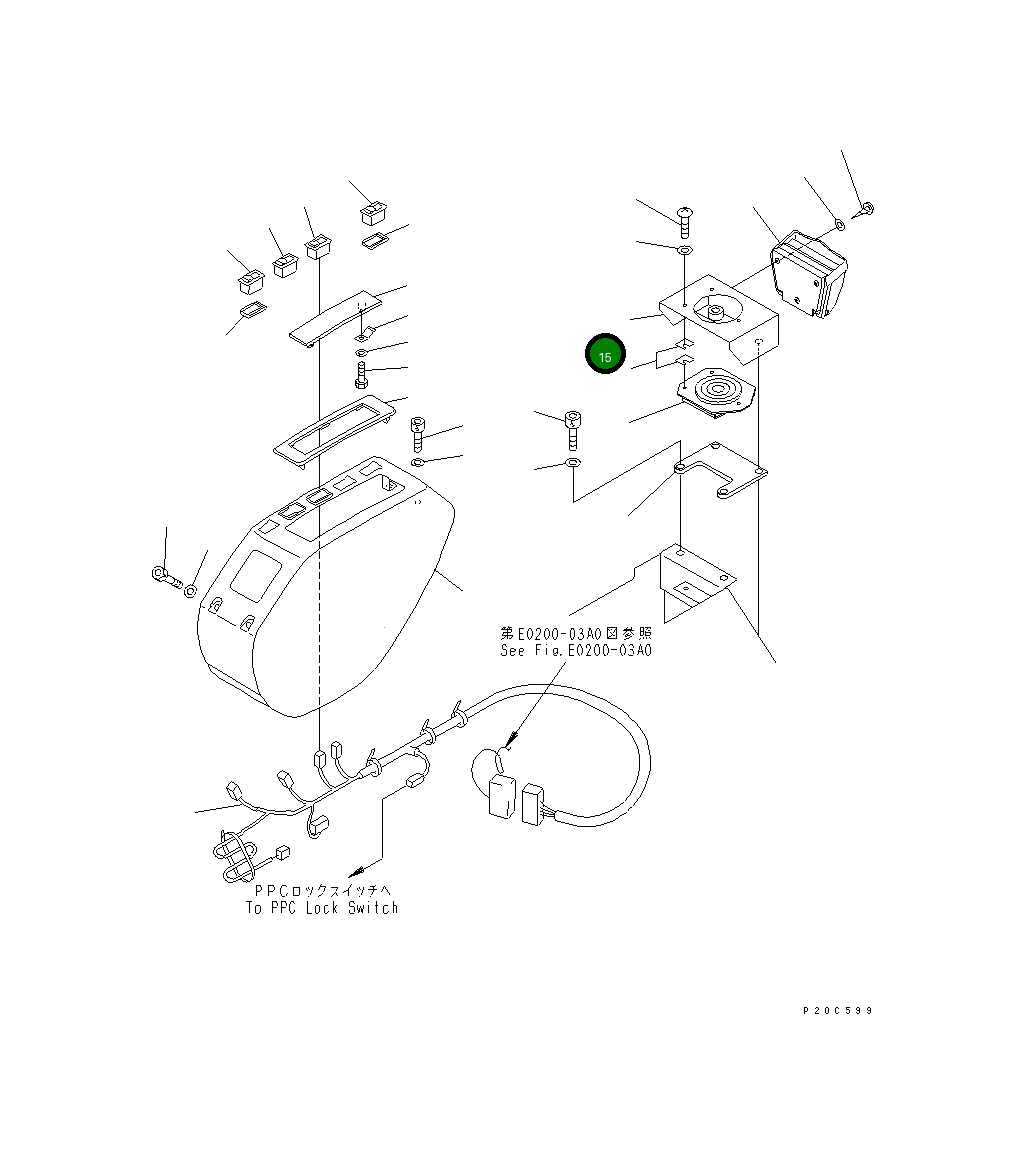 15

第E0200-03A0図参照
See Fig.E0200-03A0

PPCロックスイッチへ
To PPC Lock Switch

P20C599