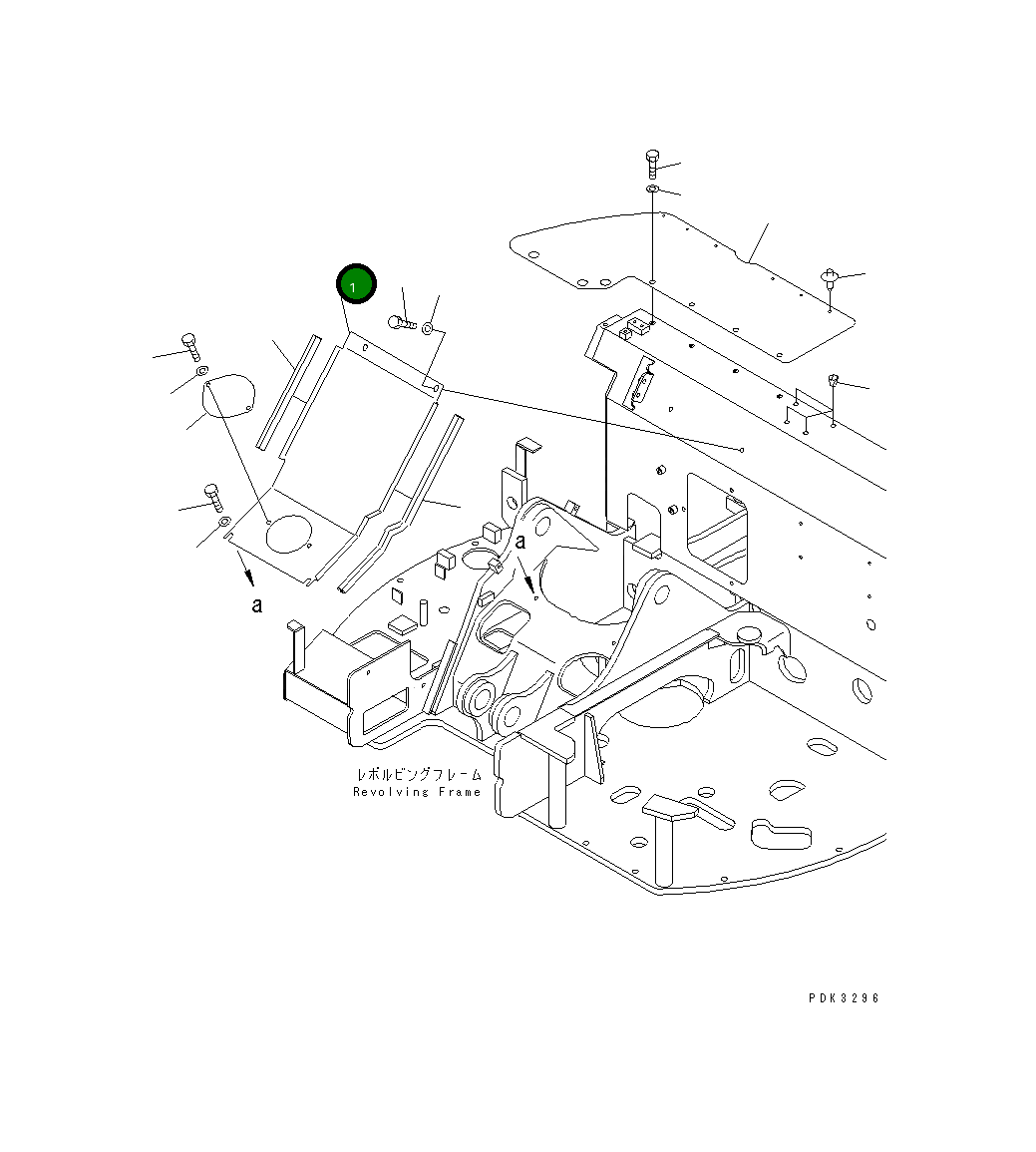 1

a

a

レボルビングフレーム
Revolving Frame

PDK3296