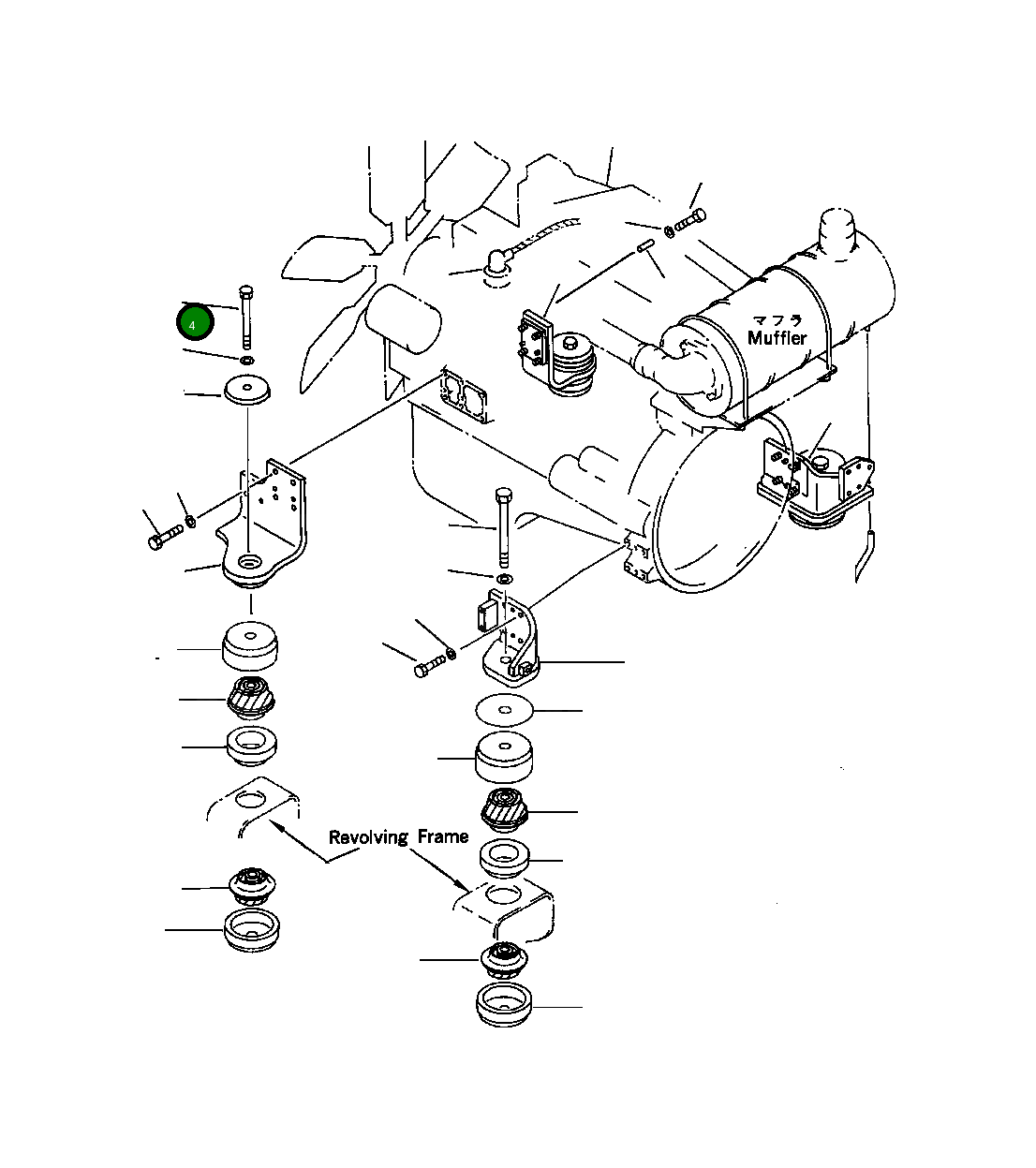 4

マフラ
Muffler

Revolving Frame