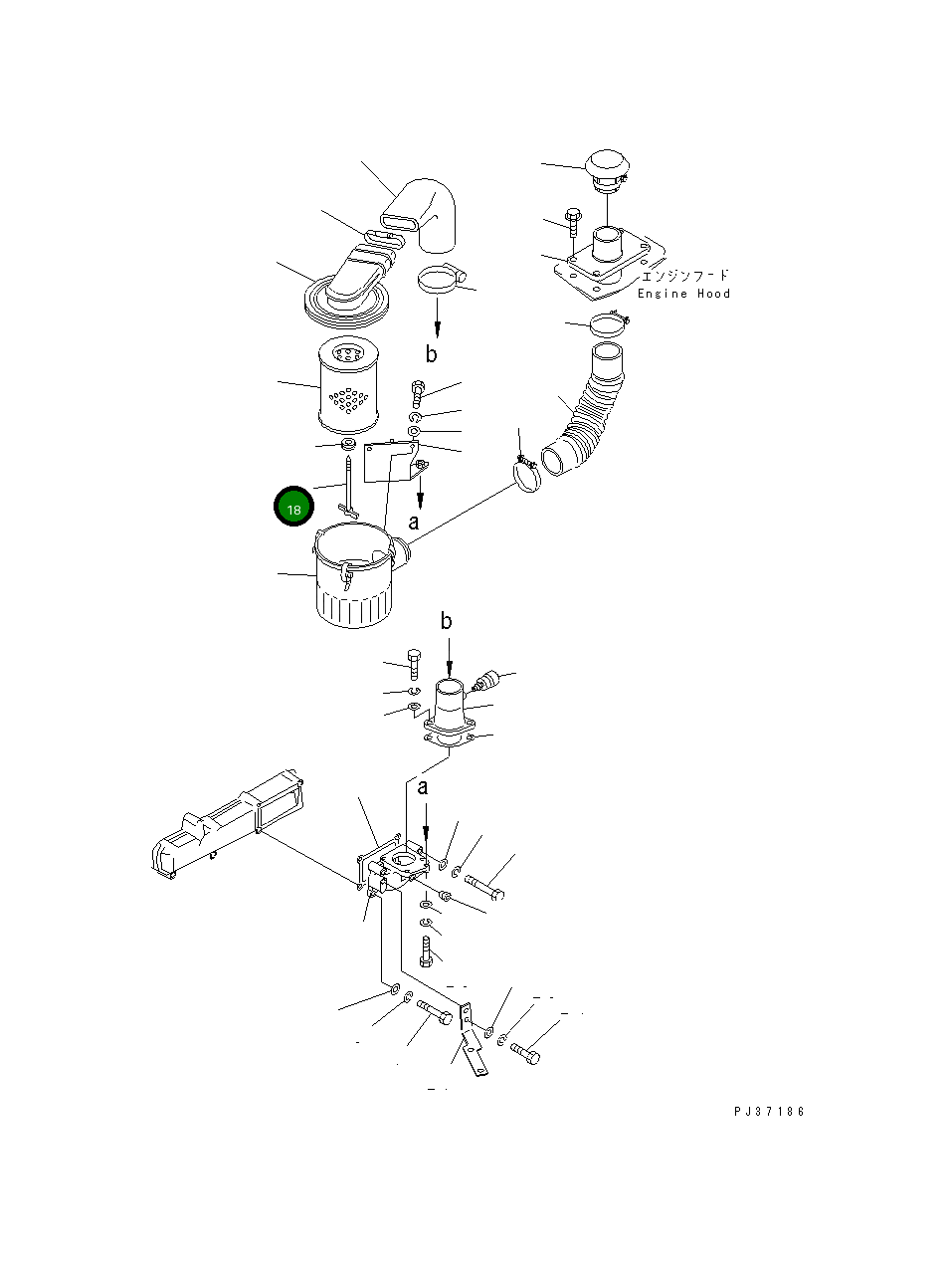 エンジンフード
Engine Hood

b

a

18

b

a

PJ37186