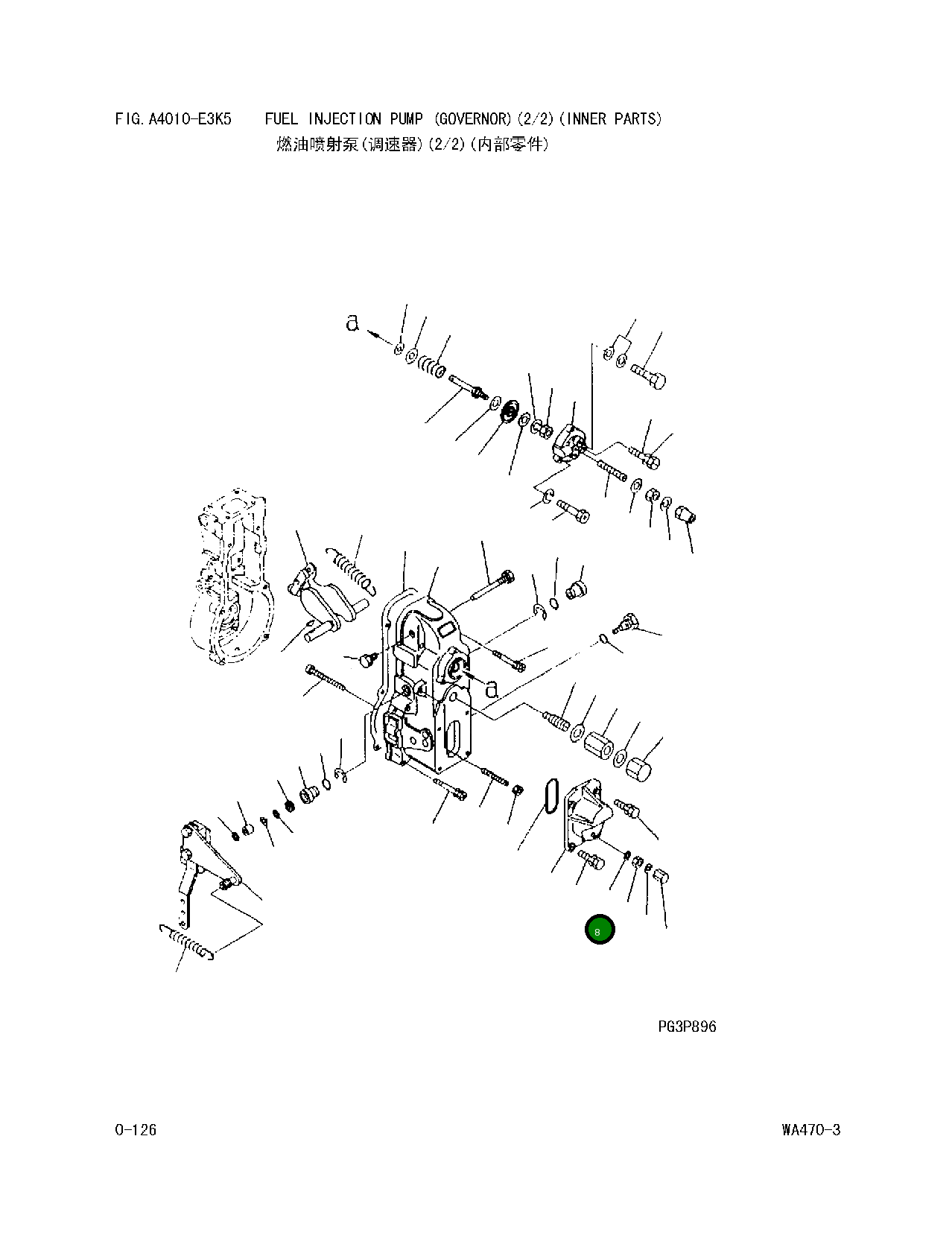 FIG.A4010-E3K5 FUEL INJECTION PUMP (GOVERNOR)(2/2)(INNER PARTS)
燃油喷射泵(调速器)(2/2)(内部零件)

a

a

8

PG3P896

0-126

WA470-3