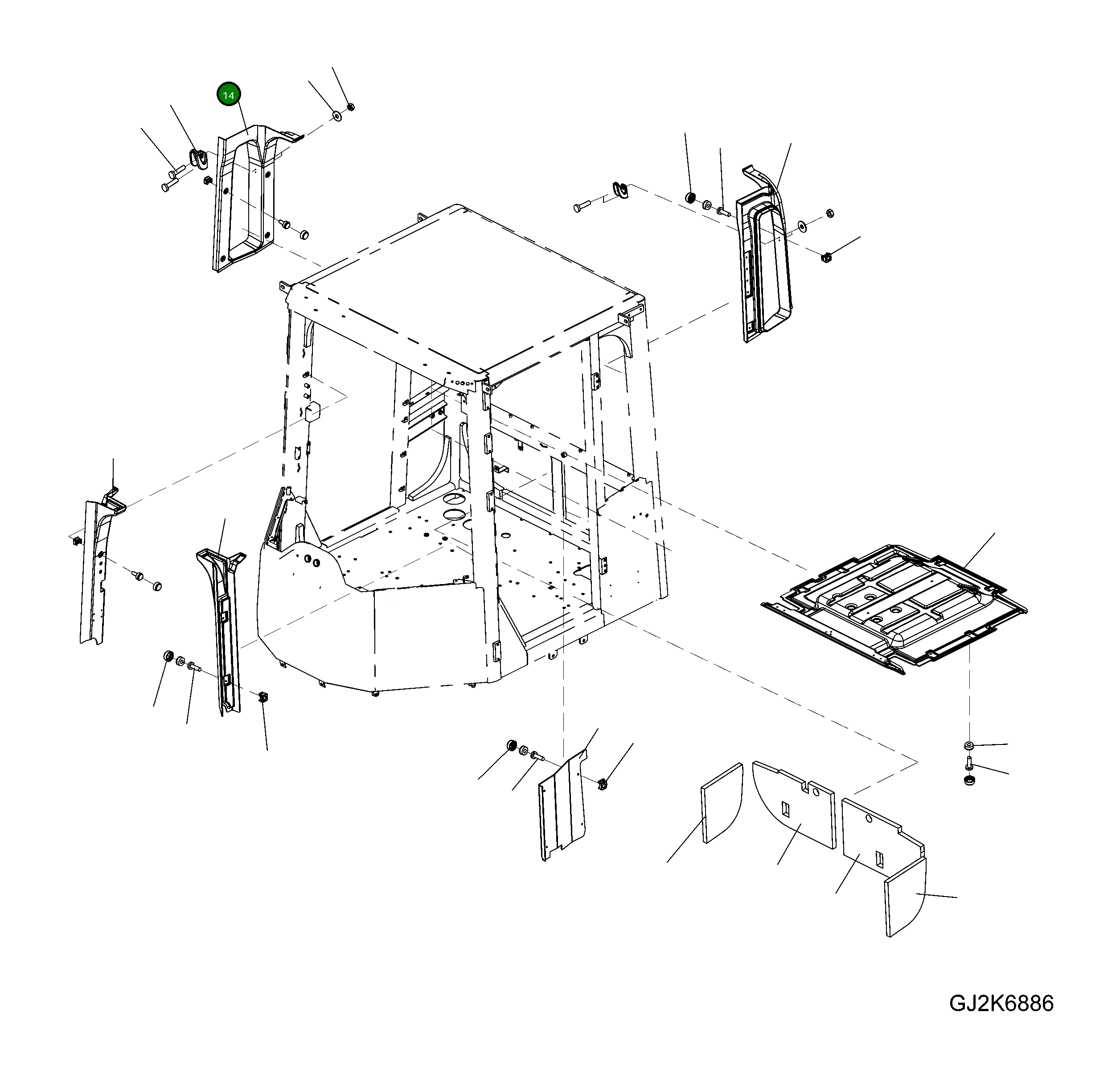 14

GJ2K6886