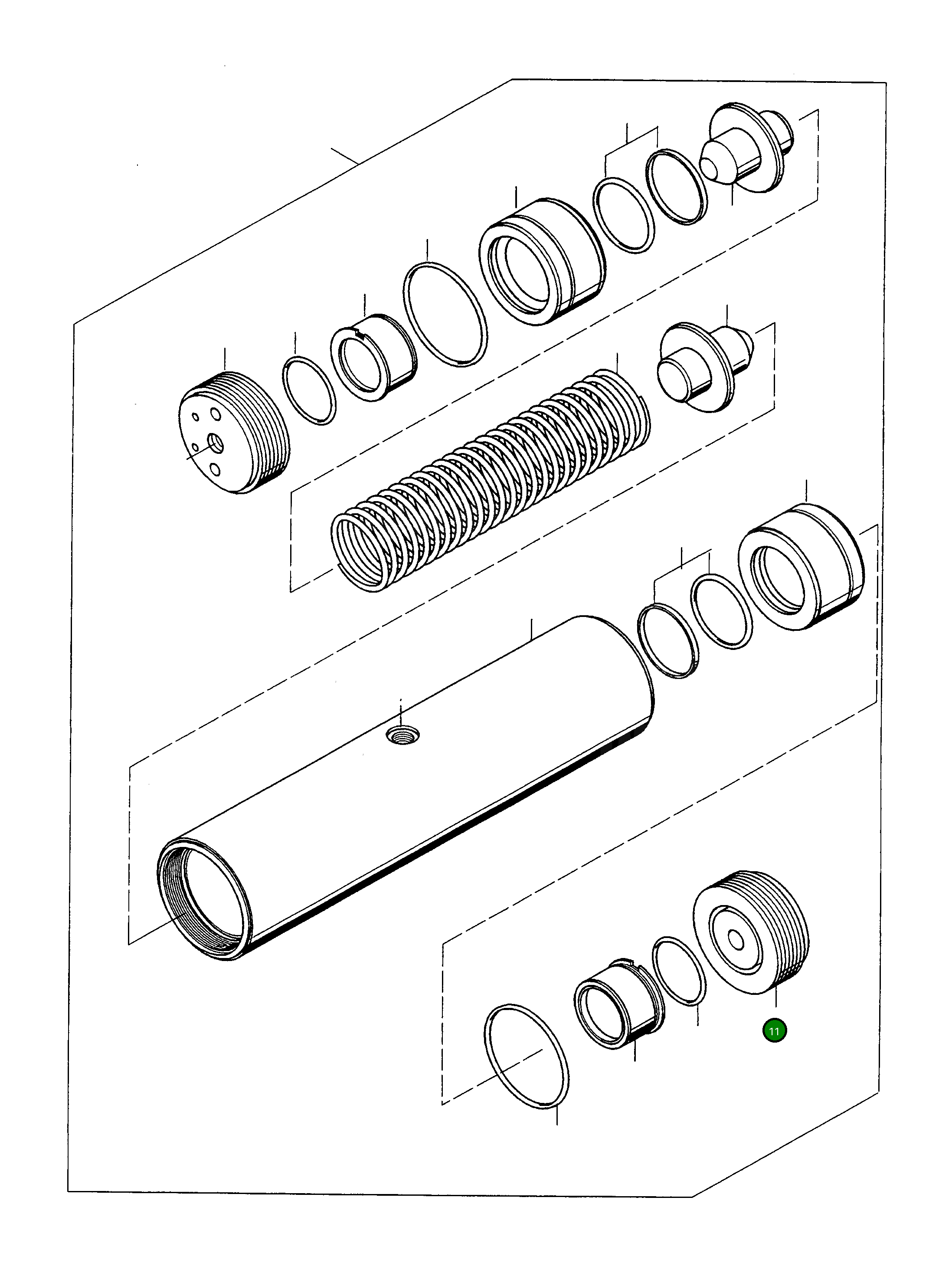 11