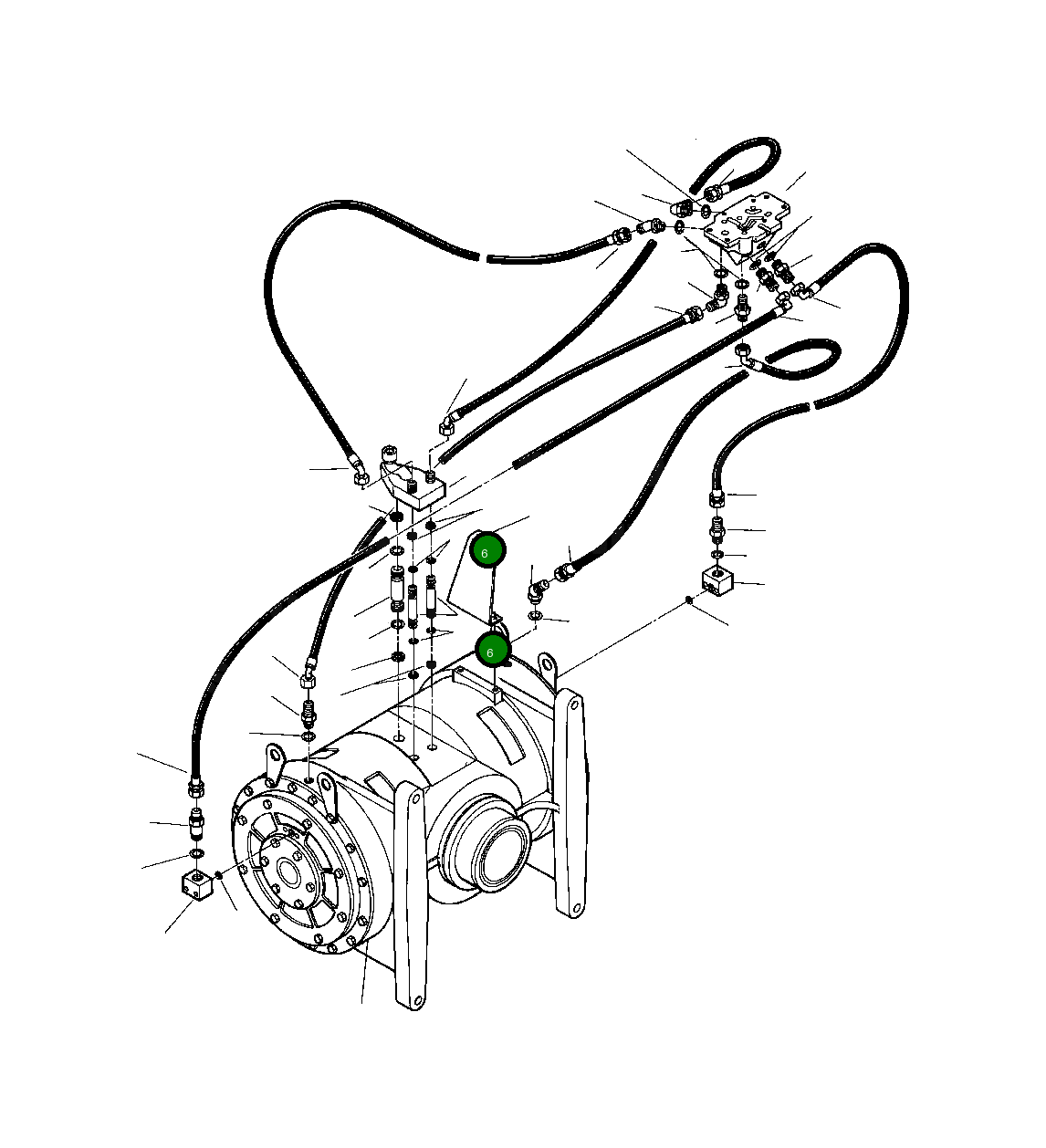 6
6