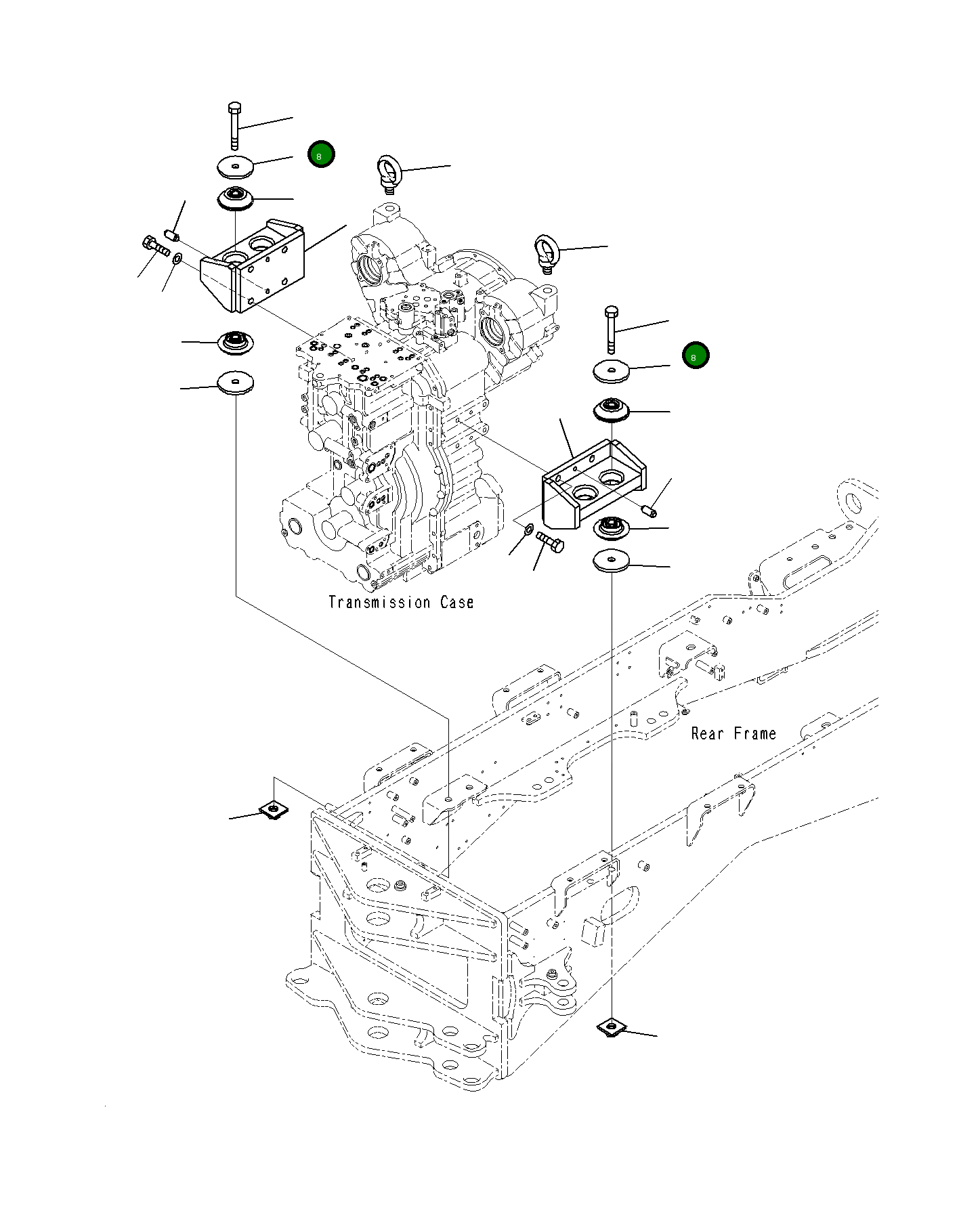 8

8

Transmission Case

Rear Frame