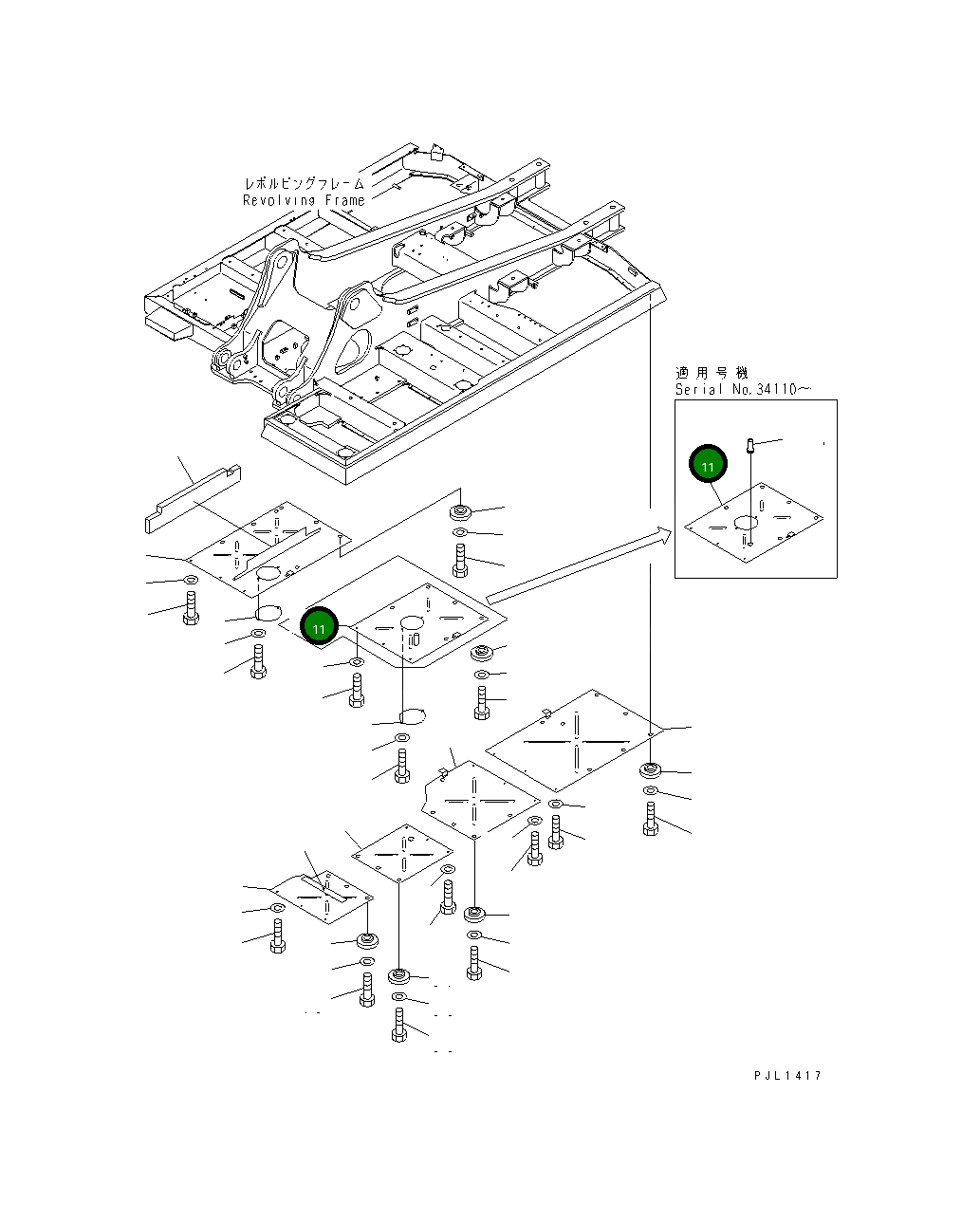 レボルビングフレーム
Revolving Frame

適用号機
Serial No.34110~

11

11

PJL1417