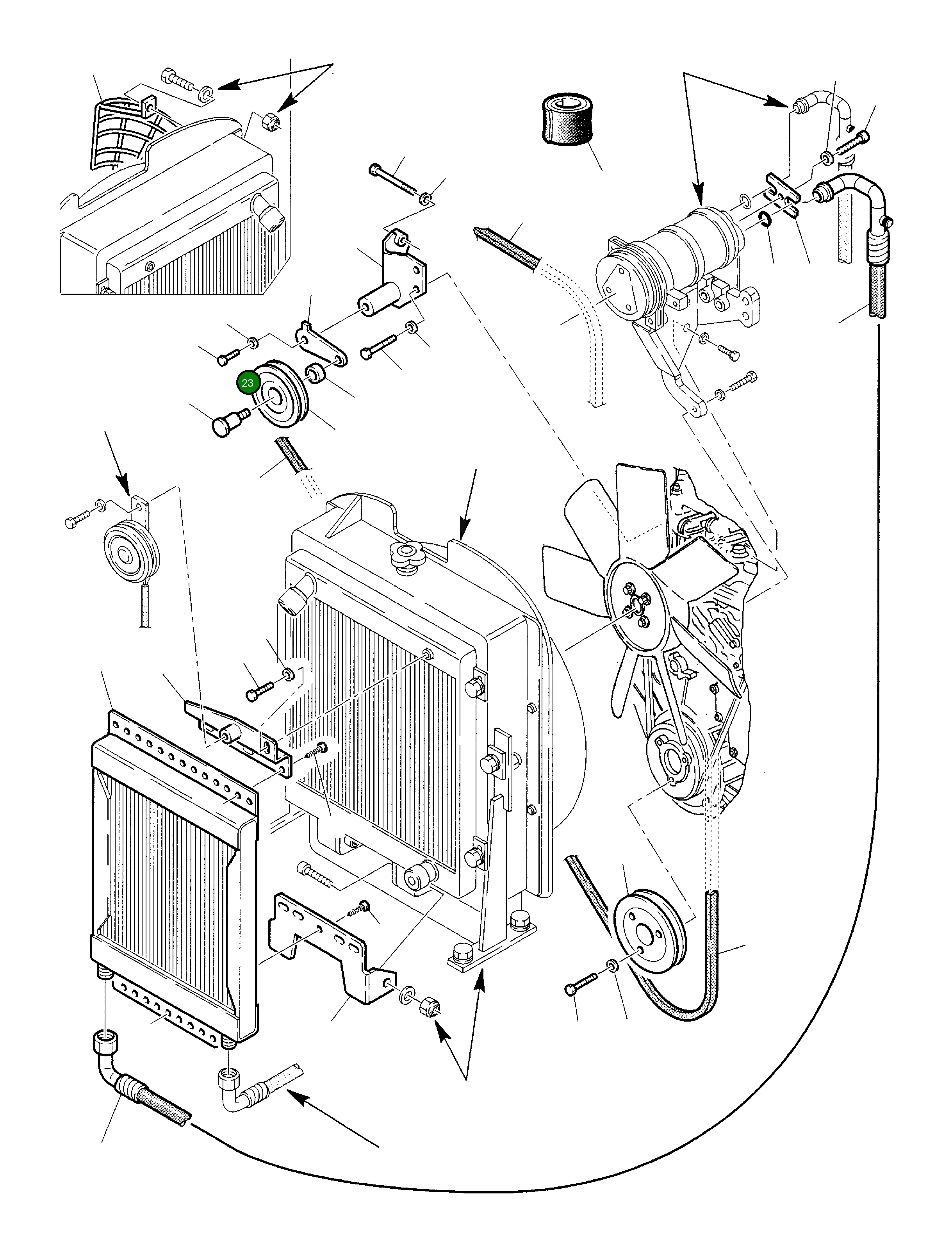 23