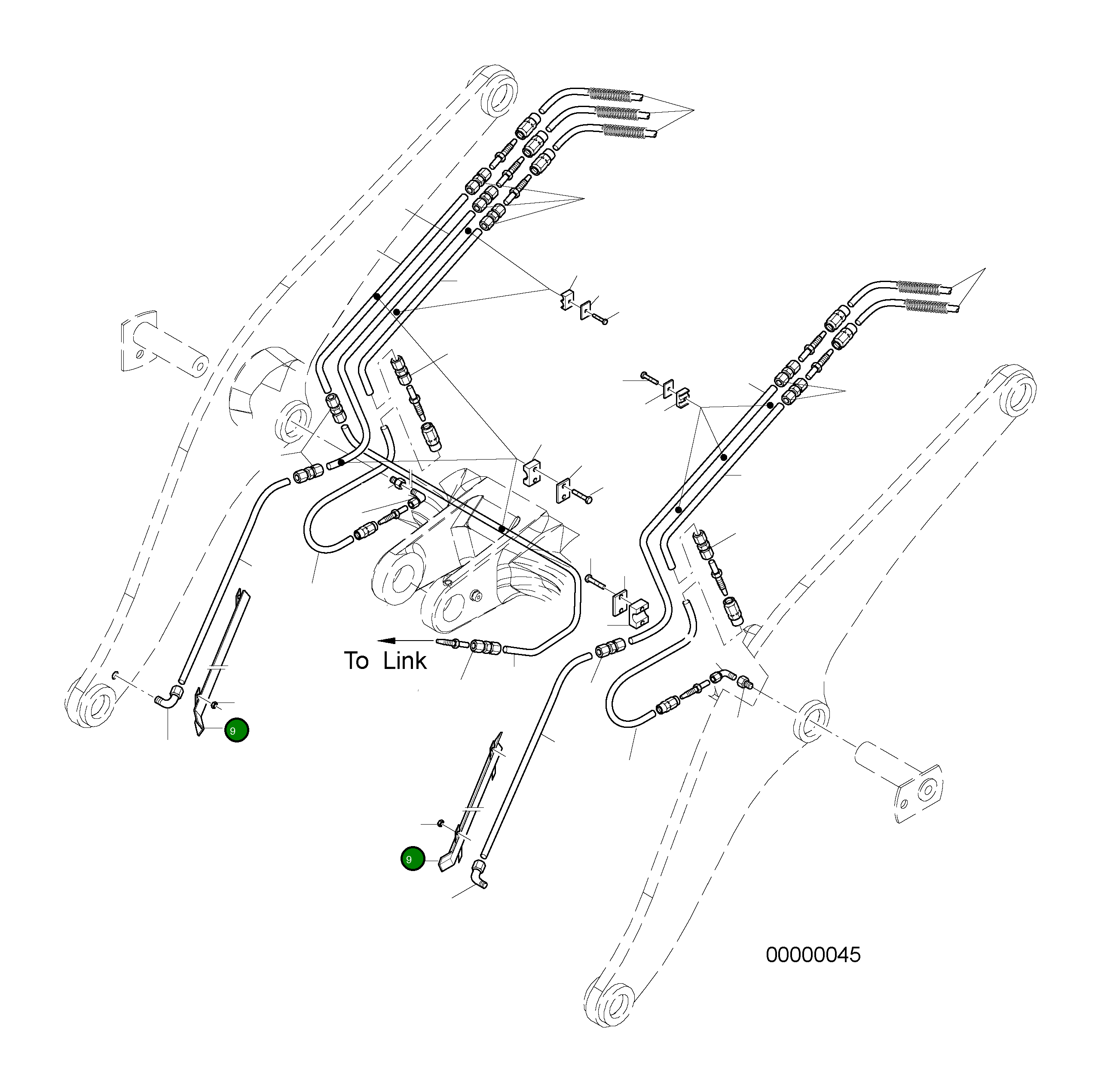 To Link

9

9

00000045