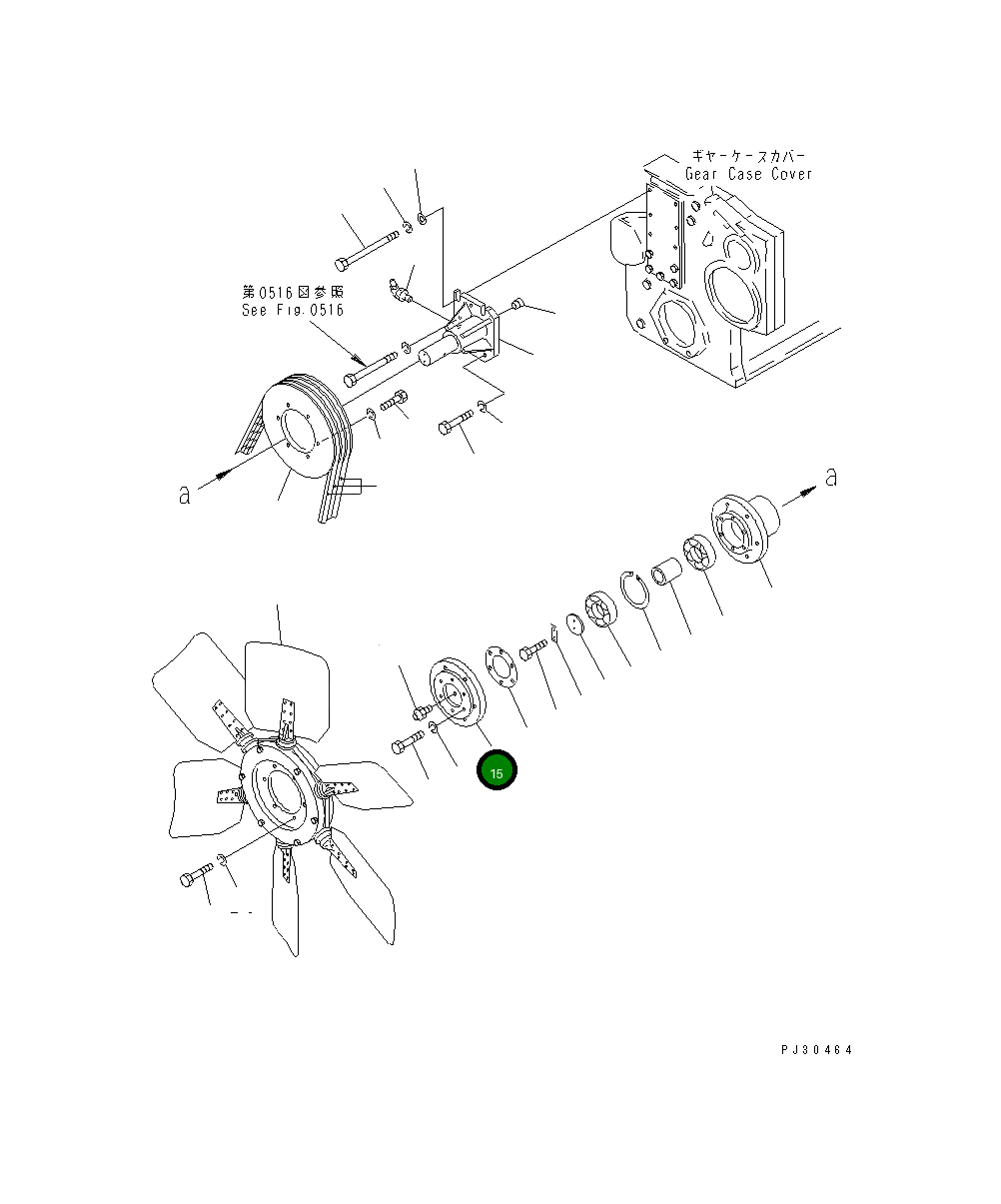 ギヤーケースカバー
Gear Case Cover

第0516図参照
See Fig.0516

a

a

15

PJ30464